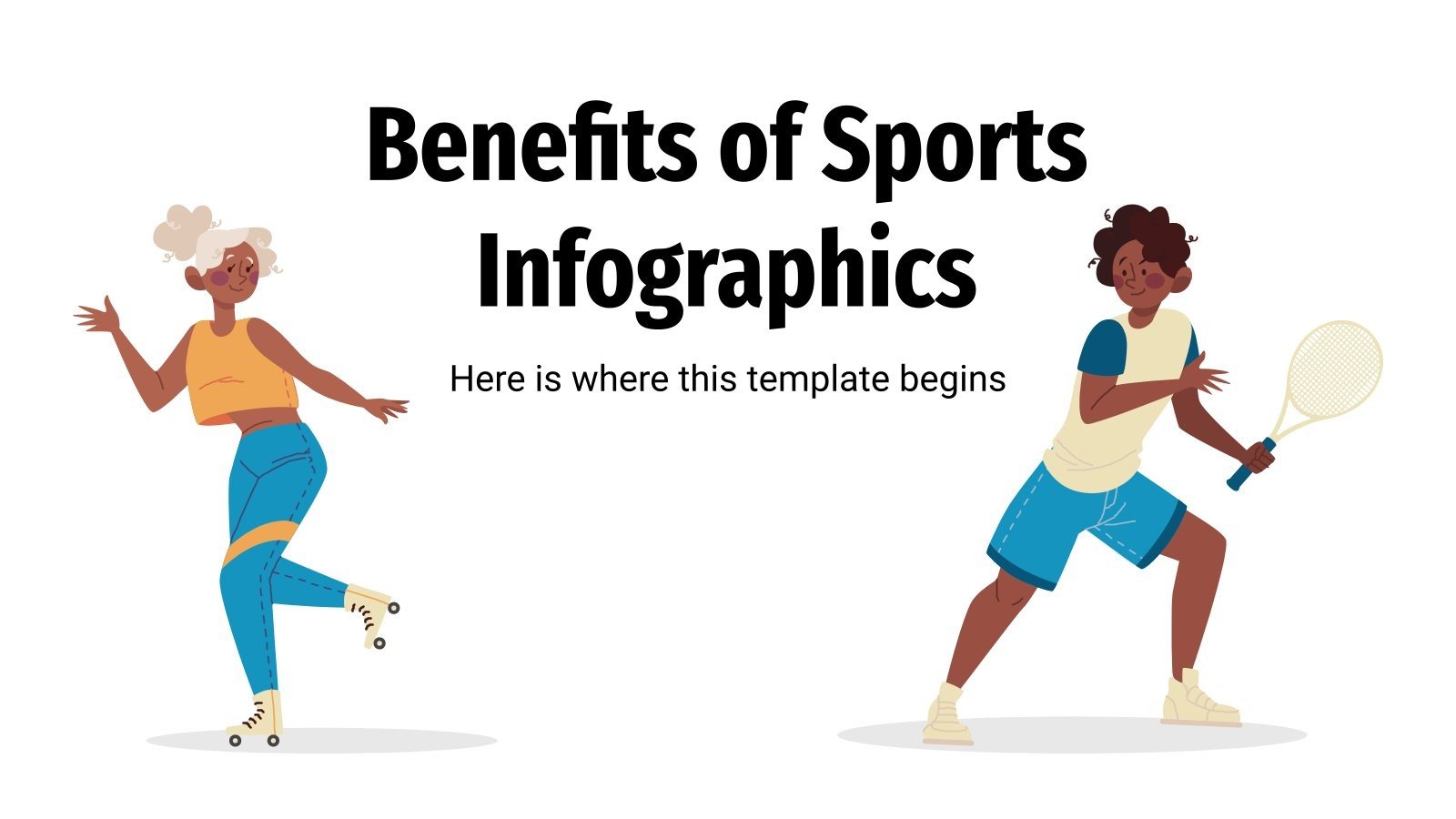 Benefits of Sports Infographics

Here is where this template begins