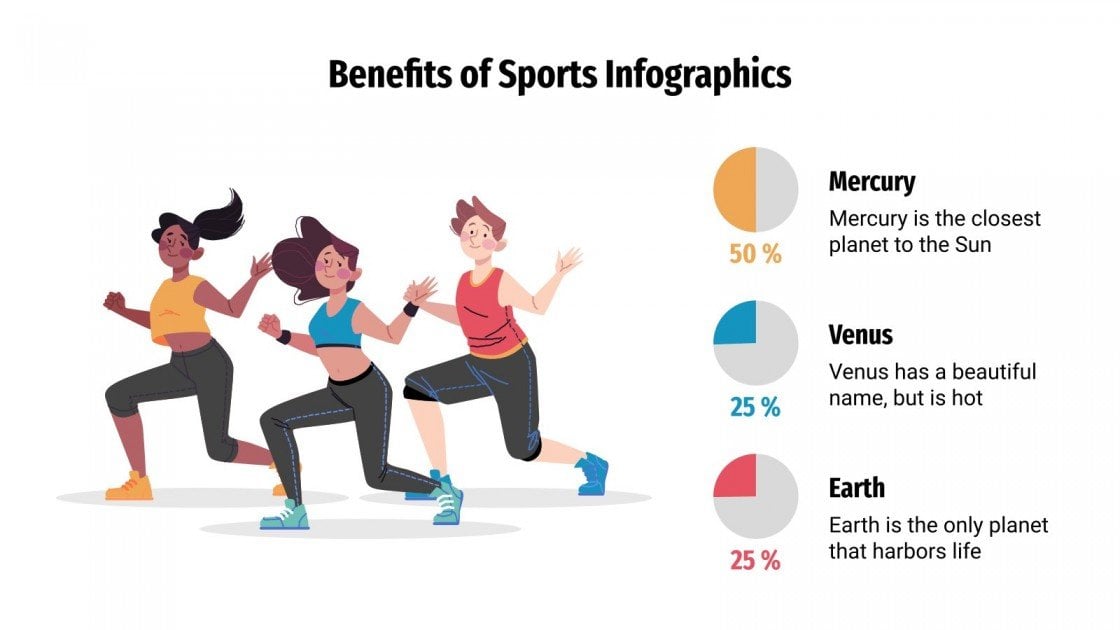 Benefits of Sports Infographics

50 %

Mercury

Mercury is the closest planet to the Sun

25 %

Venus

Venus has a beautiful name, but is hot

25 %

Earth

Earth is the only planet that harbors life