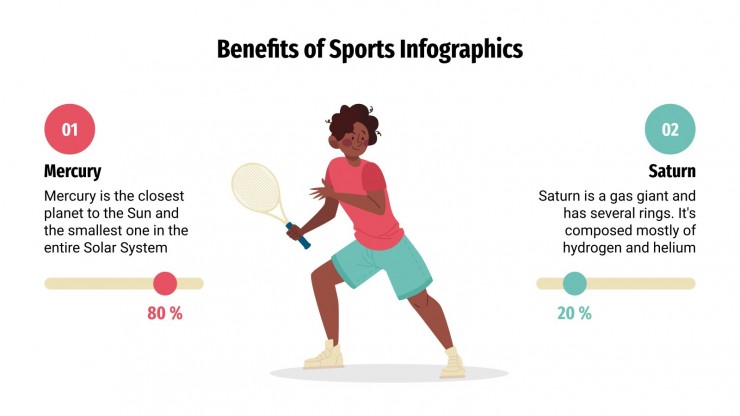 Benefits of Sports Infographics

01

Mercury

Mercury is the closest planet to the Sun and the smallest one in the entire Solar System

80 %

02

Saturn

Saturn is a gas giant and has several rings. It's composed mostly of hydrogen and helium

20 %