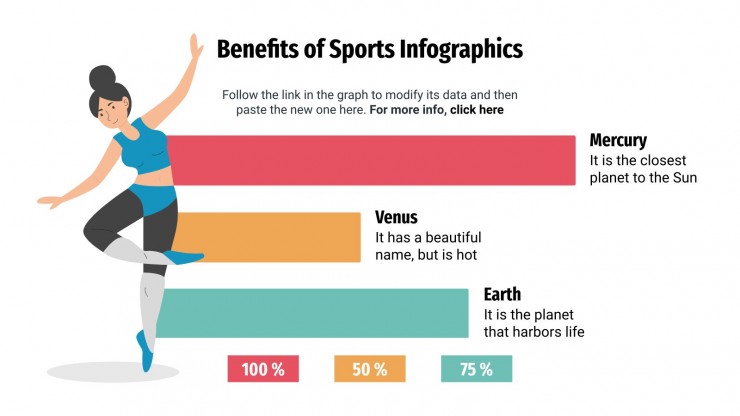 Benefits of Sports Infographics

Follow the link in the graph to modify its data and then paste the new one here. For more info, click here

Mercury
It is the closest planet to the Sun

Venus
It has a beautiful name, but is hot

Earth
It is the planet that harbors life

100 %

50 %

75 %