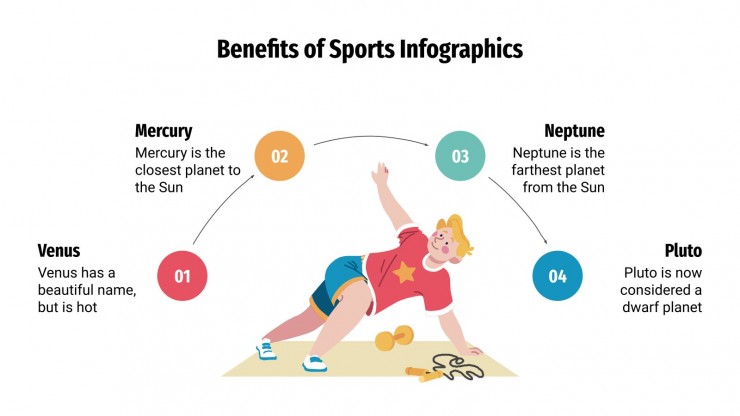 Benefits of Sports Infographics

Venus
Venus has a beautiful name, but is hot

01

Mercury
Mercury is the closest planet to the Sun

02

03

Neptune
Neptune is the farthest planet from the Sun

04

Pluto
Pluto is now considered a dwarf planet