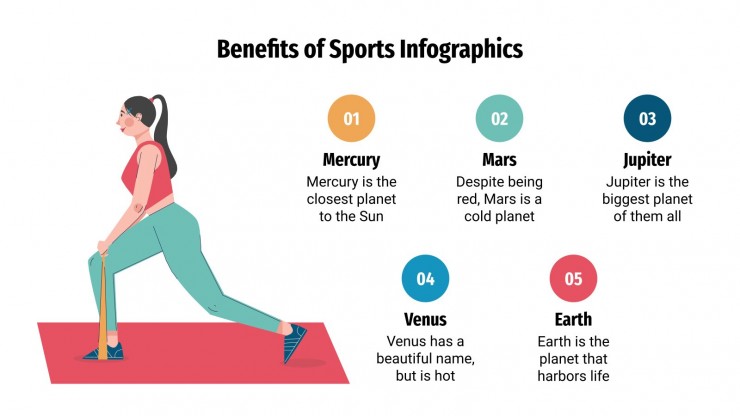 Benefits of Sports Infographics

01
Mercury
Mercury is the closest planet to the Sun

02
Mars
Despite being red, Mars is a cold planet

03
Jupiter
Jupiter is the biggest planet of them all

04
Venus
Venus has a beautiful name, but is hot

05
Earth
Earth is the planet that harbors life