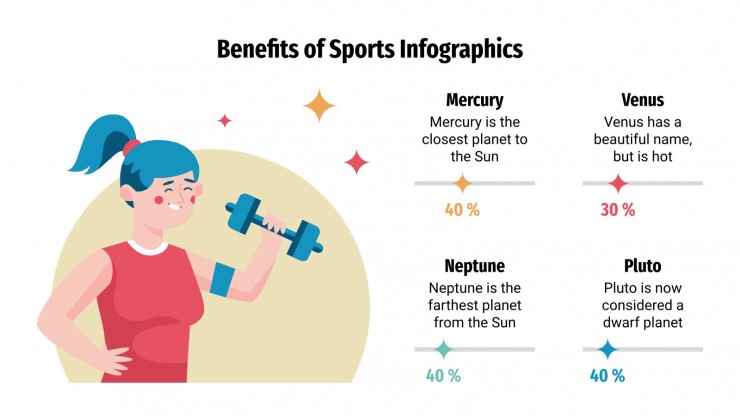 Benefits of Sports Infographics

Mercury
Mercury is the closest planet to the Sun

40 %

Venus
Venus has a beautiful name, but is hot

30 %

Neptune
Neptune is the farthest planet from the Sun

40 %

Pluto
Pluto is now considered a dwarf planet

40 %