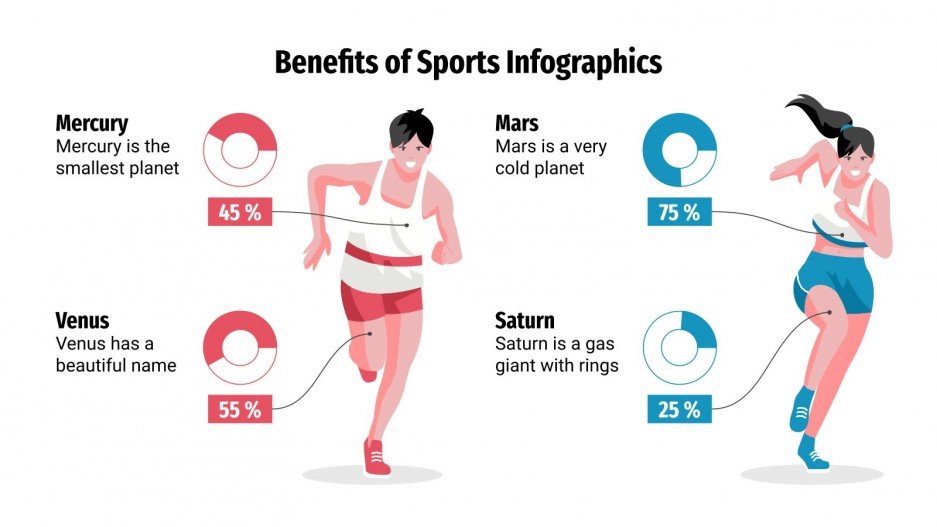 Benefits of Sports Infographics

Mercury
Mercury is the smallest planet

45 %

Venus
Venus has a beautiful name

55 %

Mars
Mars is a very cold planet

75 %

Saturn
Saturn is a gas giant with rings

25 %