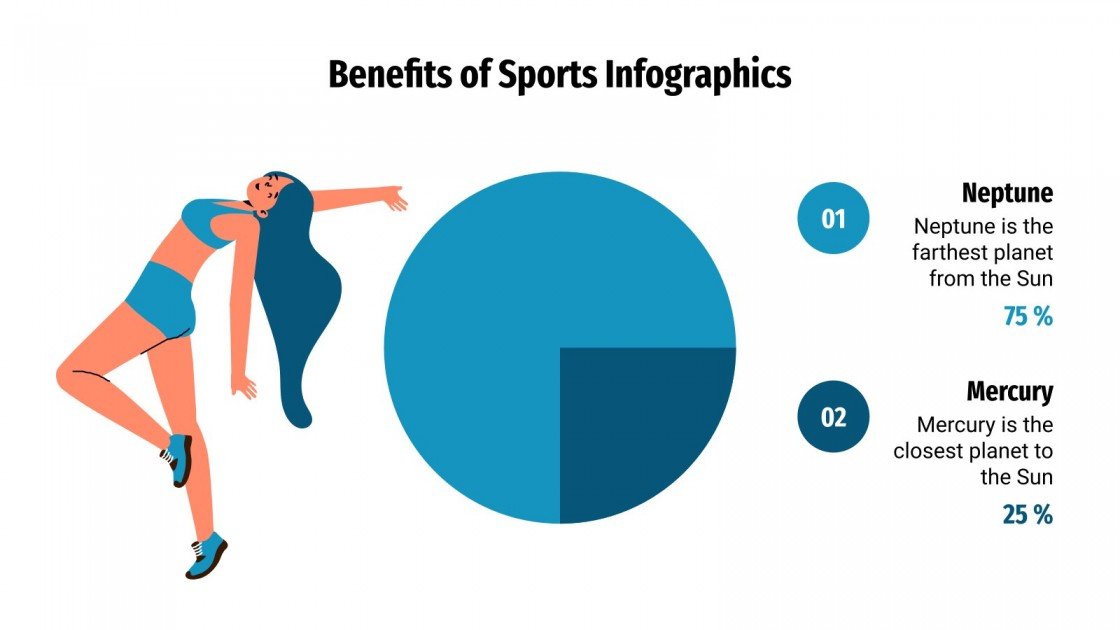 Benefits of Sports Infographics

01

Neptune

Neptune is the farthest planet from the Sun

75 %

02

Mercury

Mercury is the closest planet to the Sun

25 %