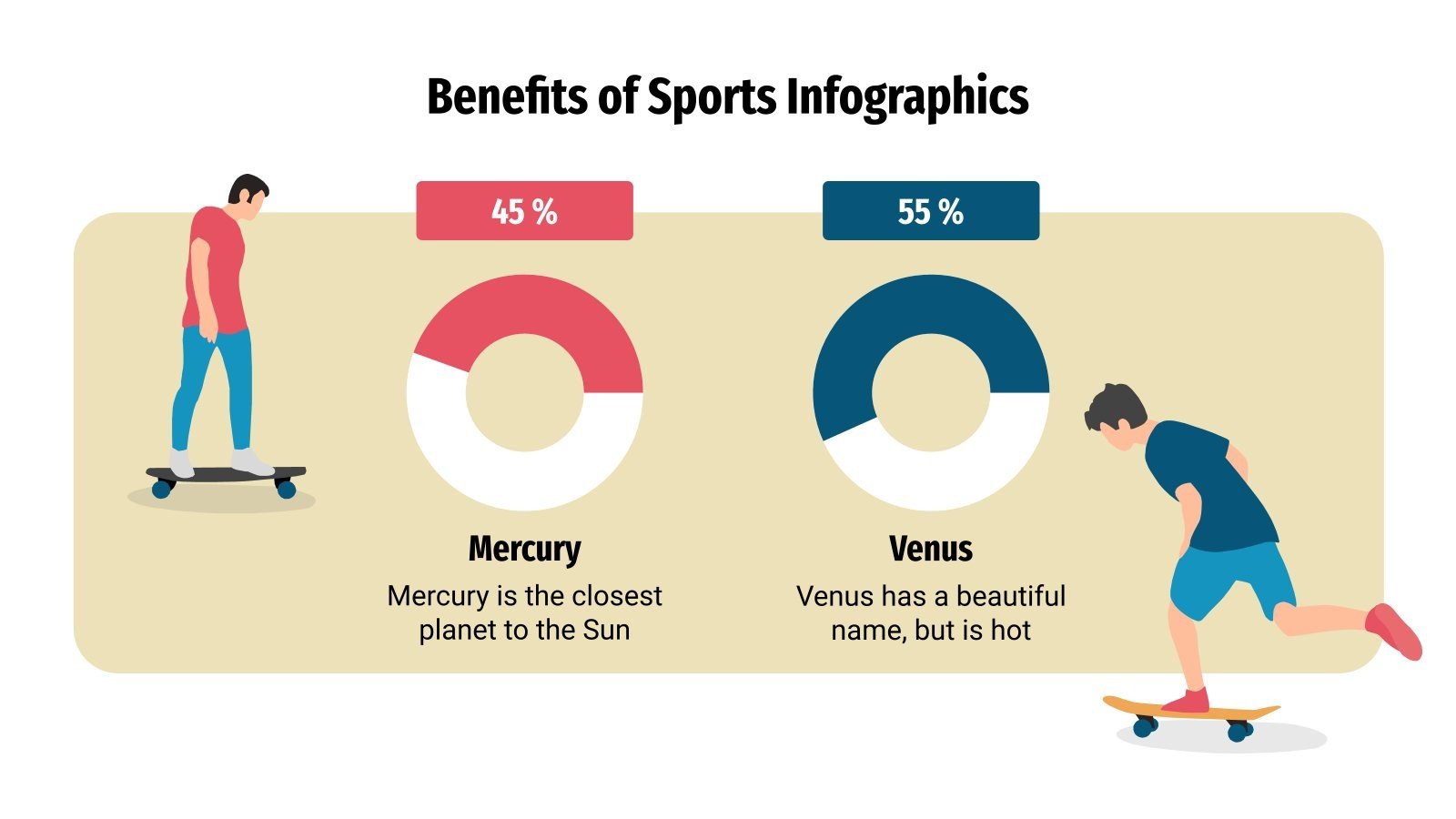 Benefits of Sports Infographics

45 %

Mercury

Mercury is the closest planet to the Sun

55 %

Venus

Venus has a beautiful name, but is hot