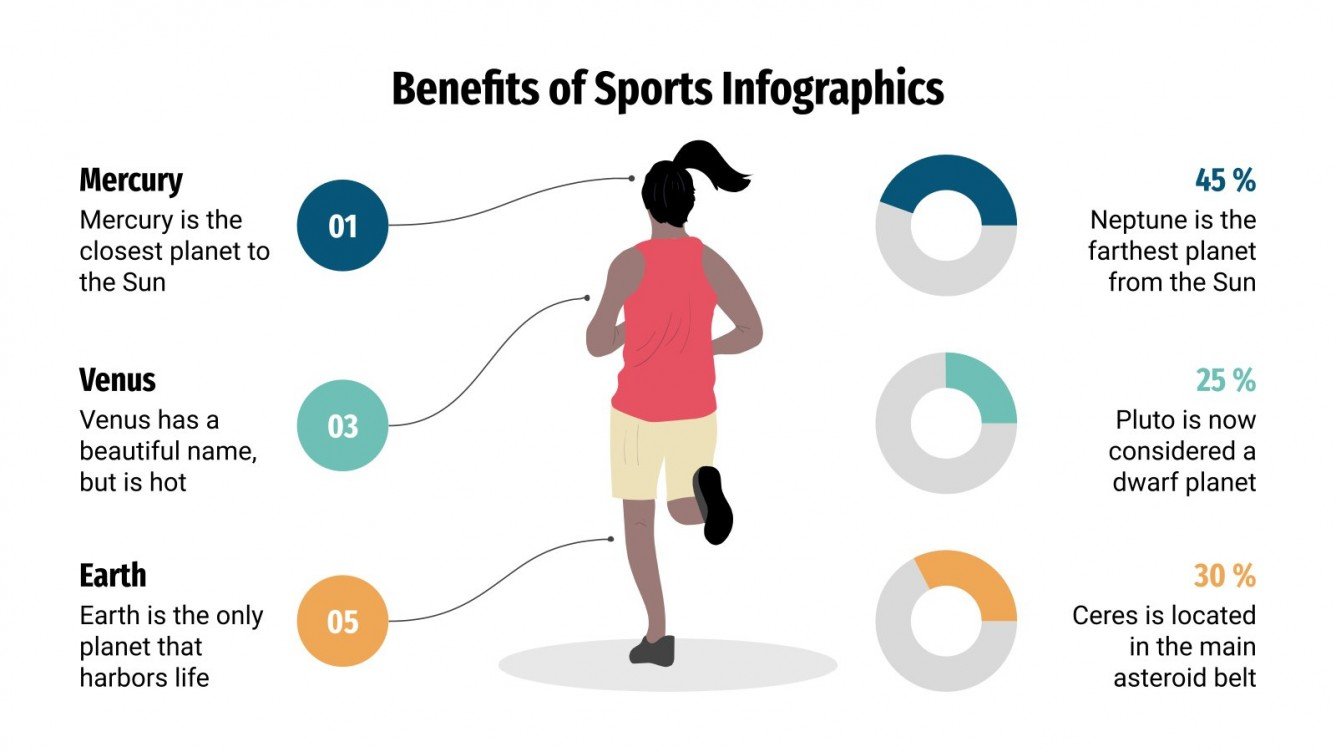 Benefits of Sports Infographics

Mercury
Mercury is the closest planet to the Sun

01

Venus
Venus has a beautiful name, but is hot

03

Earth
Earth is the only planet that harbors life

05

45 %
Neptune is the farthest planet from the Sun

25 %
Pluto is now considered a dwarf planet

30 %
Ceres is located in the main asteroid belt