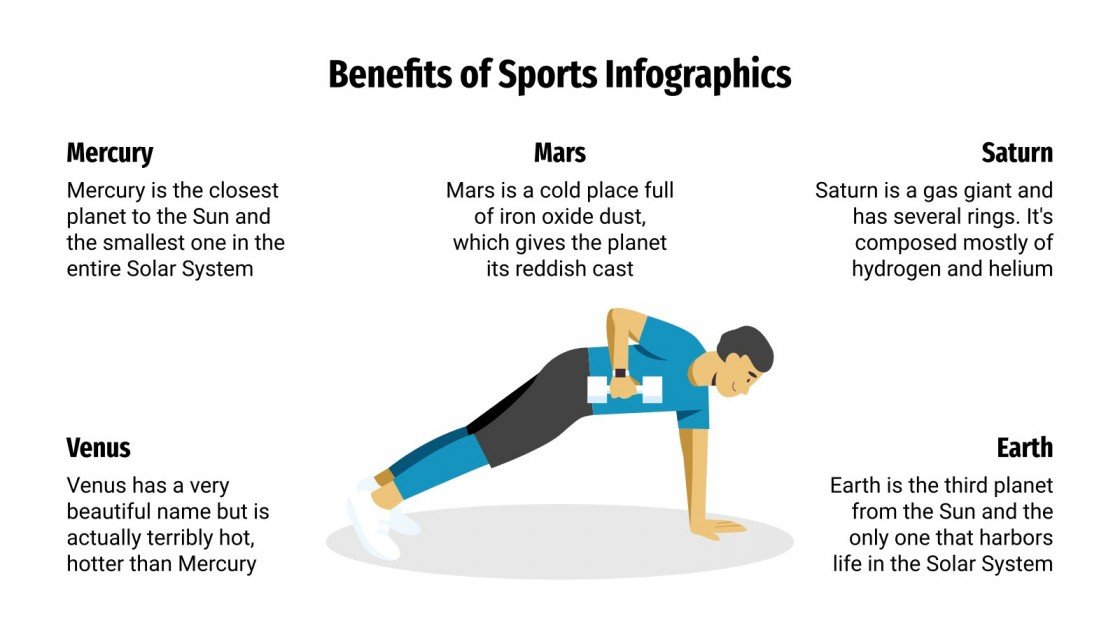 Benefits of Sports Infographics

Mercury

Mercury is the closest planet to the Sun and the smallest one in the entire Solar System

Mars

Mars is a cold place full of iron oxide dust, which gives the planet its reddish cast

Saturn

Saturn is a gas giant and has several rings. It's composed mostly of hydrogen and helium

Venus

Venus has a very beautiful name but is actually terribly hot, hotter than Mercury

Earth

Earth is the third planet from the Sun and the only one that harbors life in the Solar System