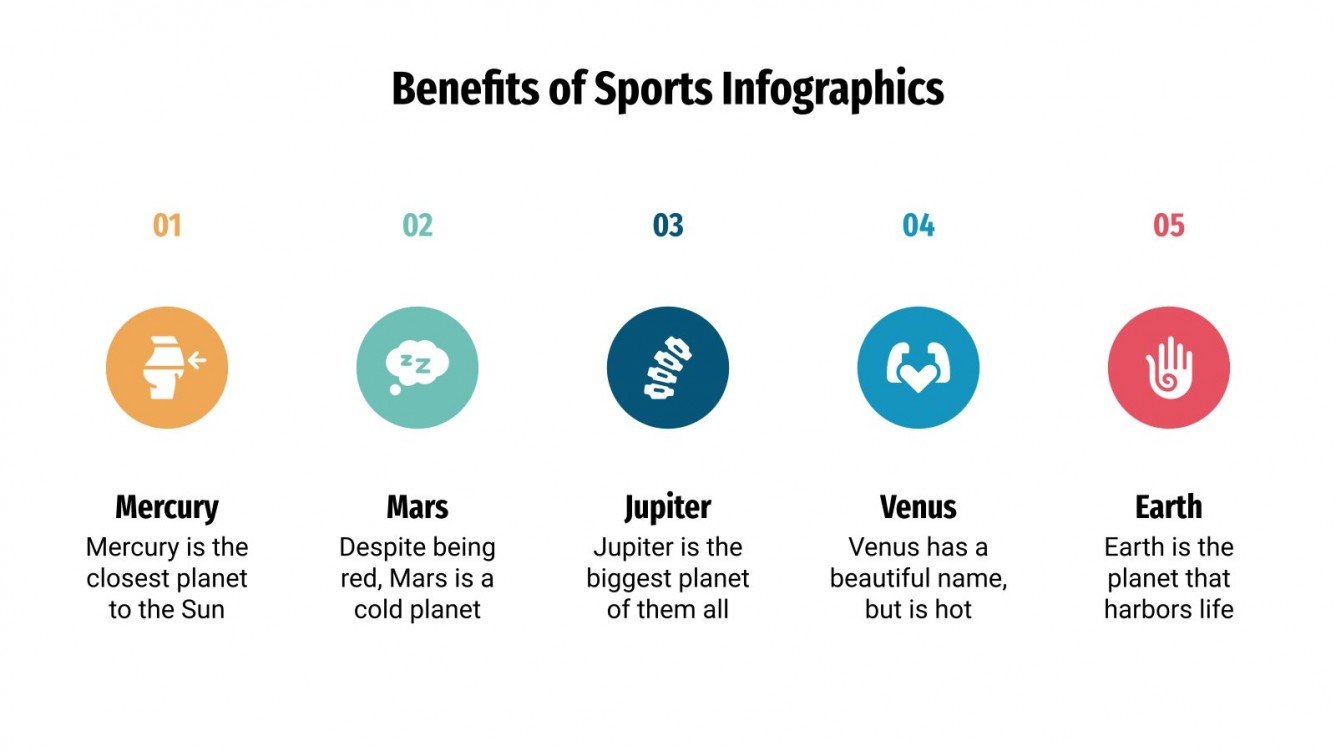 Benefits of Sports Infographics

01

Mercury
Mercury is the closest planet to the Sun

02

Mars
Despite being red, Mars is a cold planet

03

Jupiter
Jupiter is the biggest planet of them all

04

Venus
Venus has a beautiful name, but is hot

05

Earth
Earth is the planet that harbors life