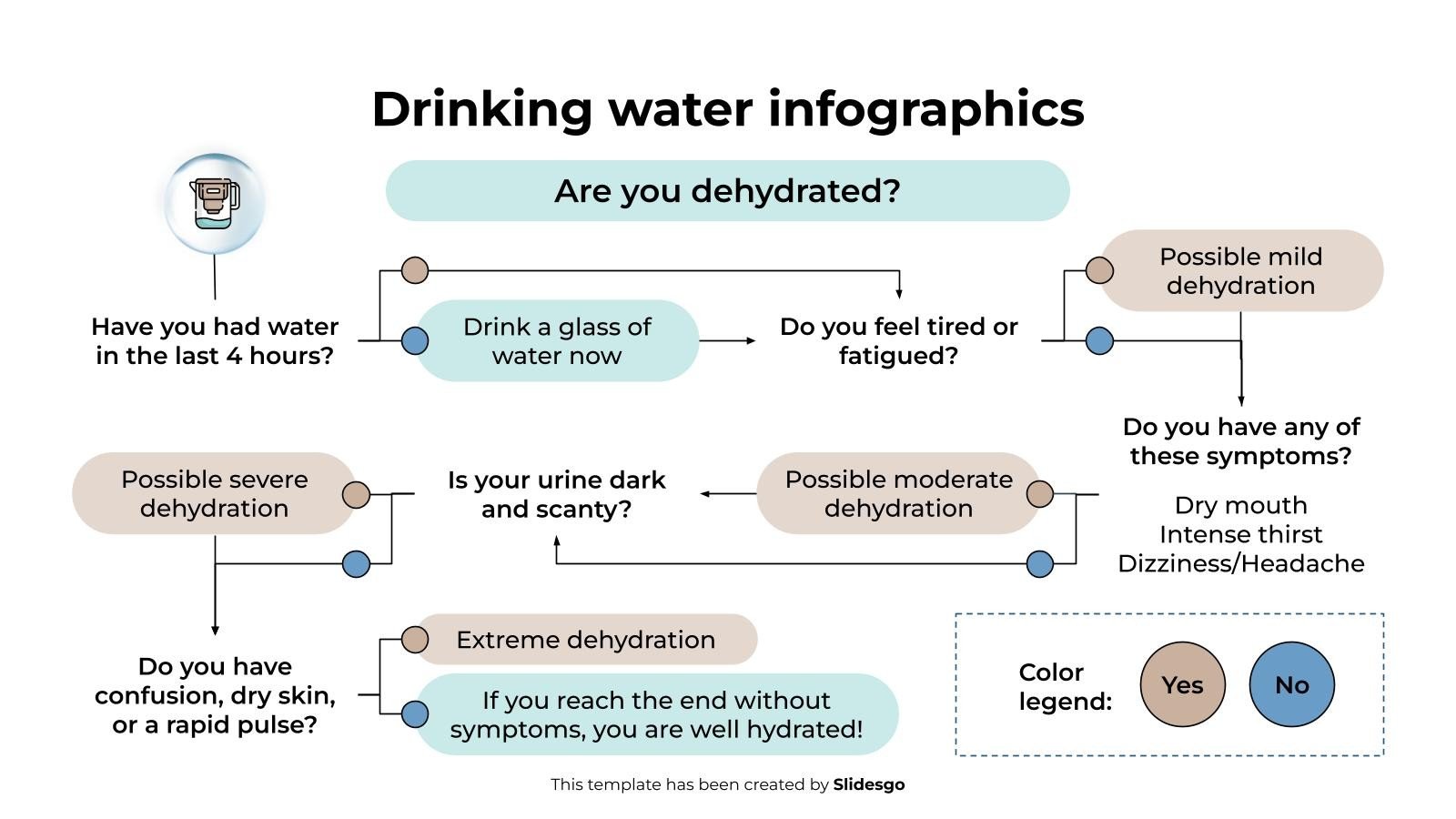 Drinking water infographics

Are you dehydrated?

Have you had water in the last 4 hours?

Drink a glass of water now

Do you feel tired or fatigued?

Possible mild dehydration

Do you have any of these symptoms?

Dry mouth
Intense thirst
Dizziness/Headache

Possible moderate dehydration

Is your urine dark and scanty?

Possible severe dehydration

Do you have confusion, dry skin, or a rapid pulse?

Extreme dehydration

If you reach the end without symptoms, you are well hydrated!

Color legend:

Yes

No

This template has been created by Slidesgo