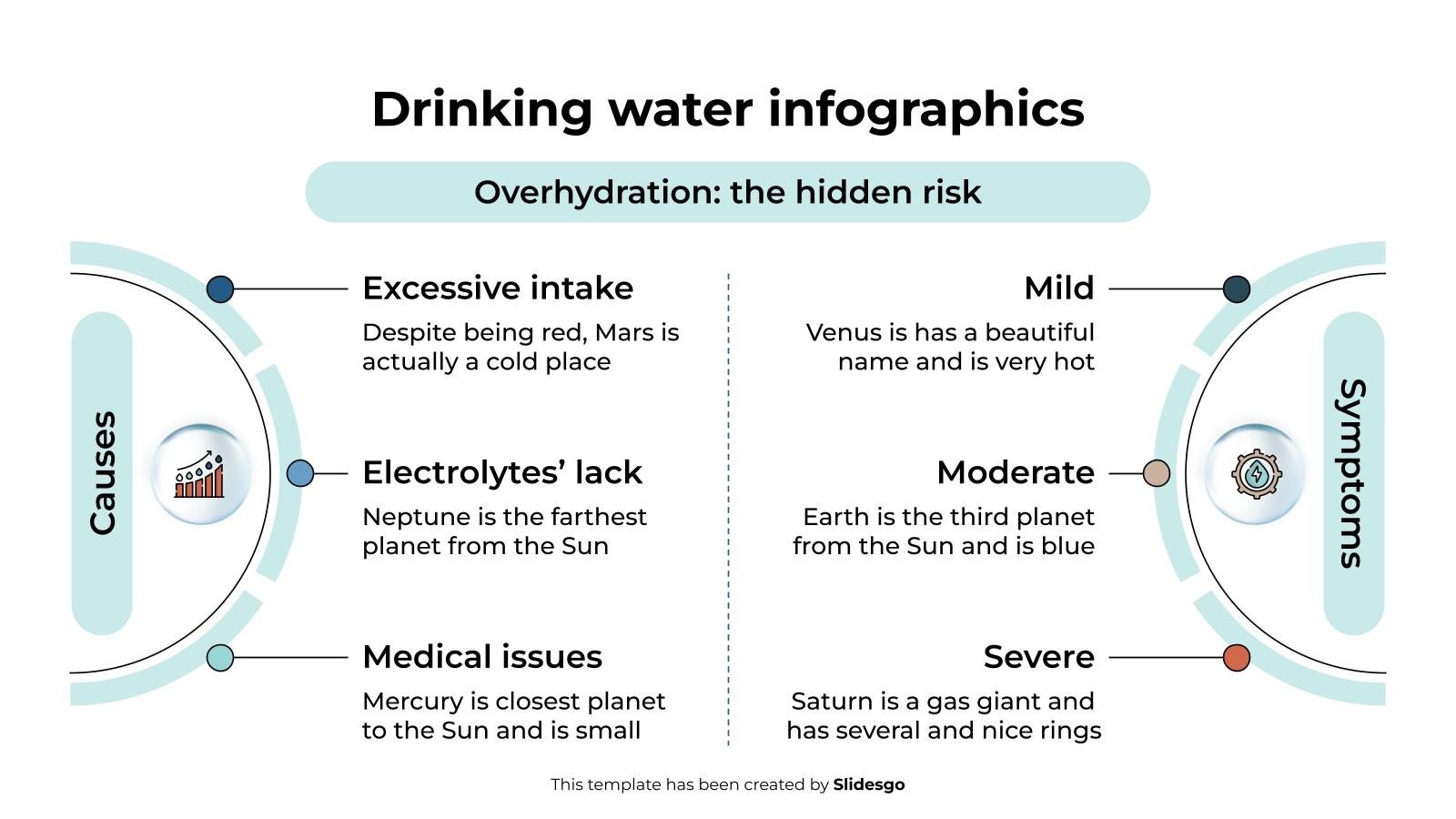 Drinking water infographics

Overhydration: the hidden risk

Causes

Excessive intake

Despite being red, Mars is actually a cold place

Electrolytes’ lack

Neptune is the farthest planet from the Sun

Medical issues

Mercury is closest planet to the Sun and is small

Symptoms

Mild

Venus is has a beautiful name and is very hot

Moderate

Earth is the third planet from the Sun and is blue

Severe

Saturn is a gas giant and has several and nice rings

This template has been created by Slidesgo