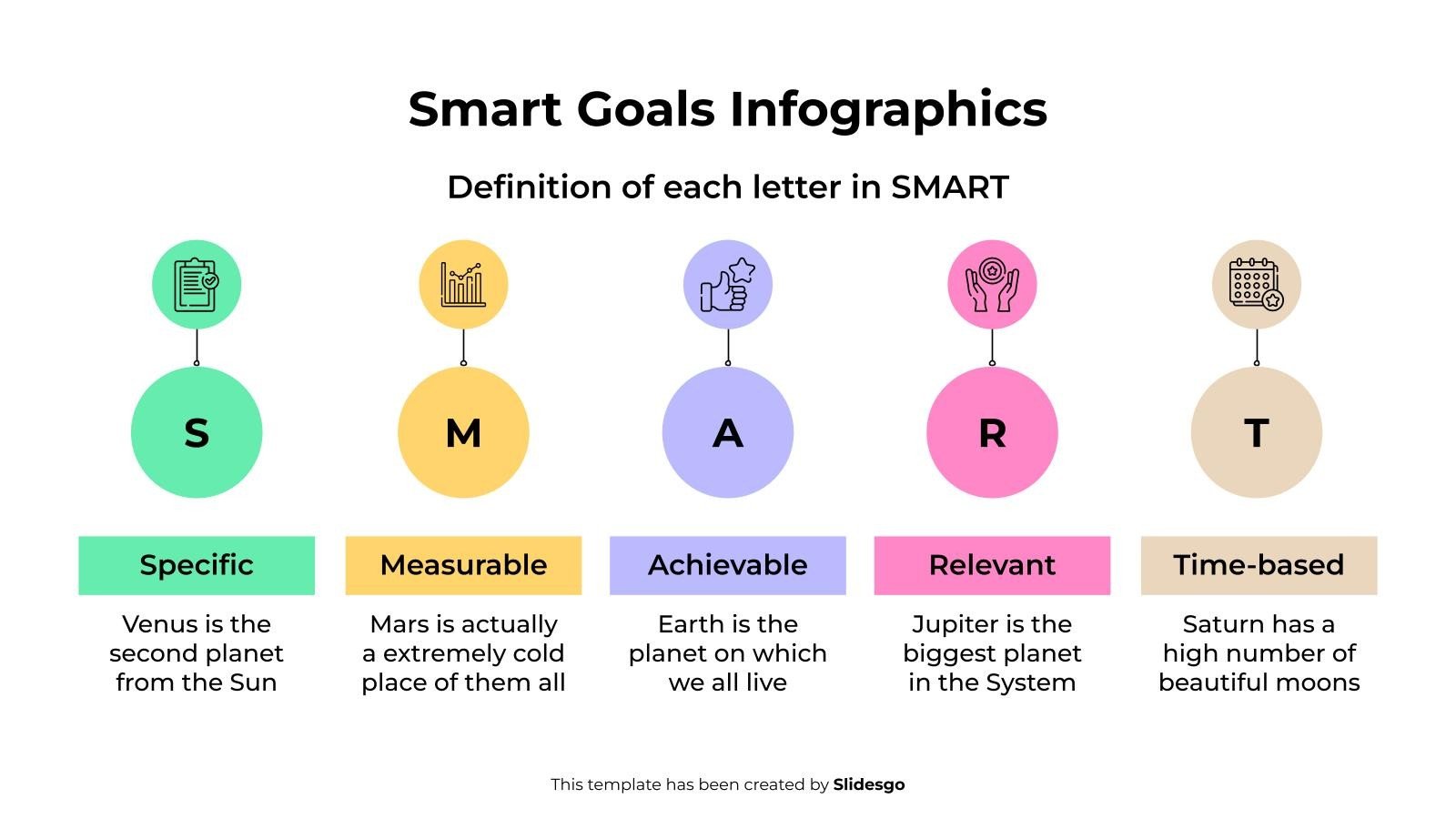 Smart Goals Infographics

Definition of each letter in SMART

S

Specific

Venus is the second planet from the Sun

M

Measurable

Mars is actually a extremely cold place of them all

A

Achievable

Earth is the planet on which we all live

R

Relevant

Jupiter is the biggest planet in the System

T

Time-based

Saturn has a high number of beautiful moons

This template has been created by Slidesgo