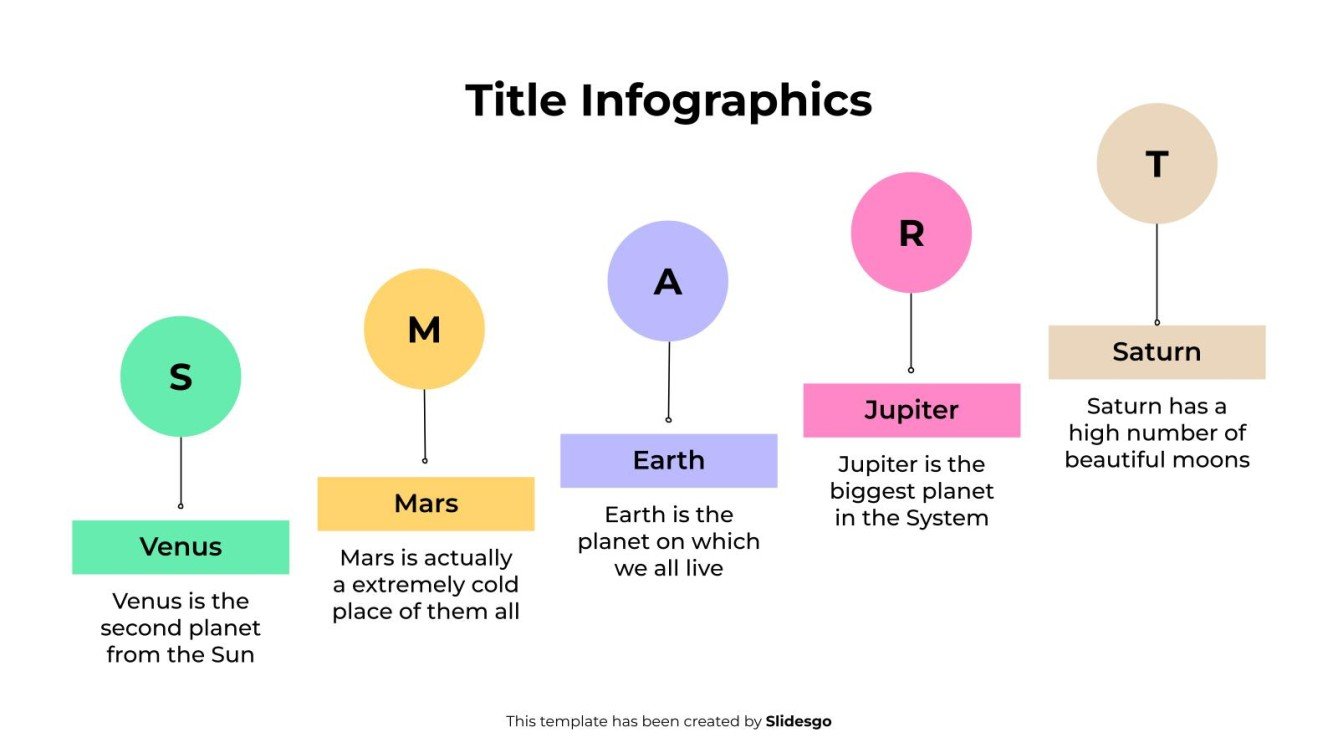 Title Infographics

S

Venus

Venus is the second planet from the Sun

M

Mars

Mars is actually a extremely cold place of them all

A

Earth

Earth is the planet on which we all live

R

Jupiter

Jupiter is the biggest planet in the System

T

Saturn

Saturn has a high number of beautiful moons

This template has been created by Slidesgo