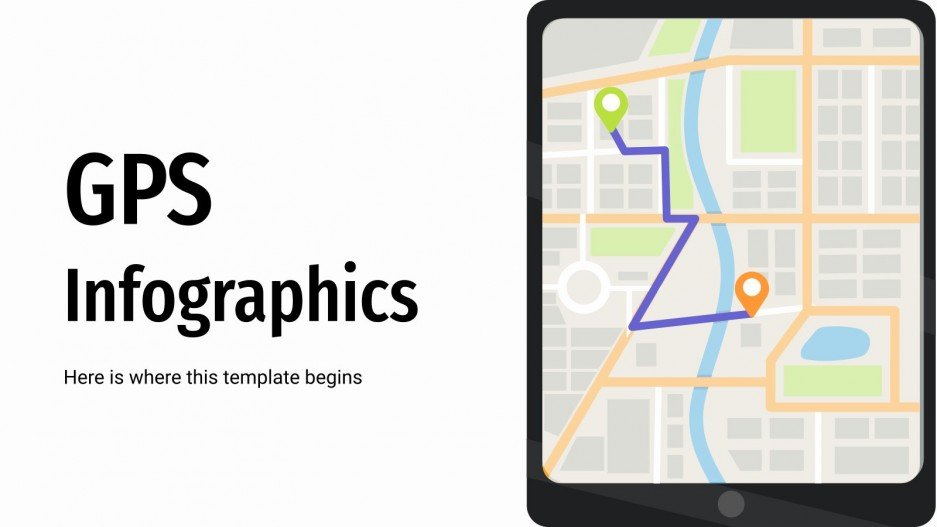 GPS Infographics

Here is where this template begins