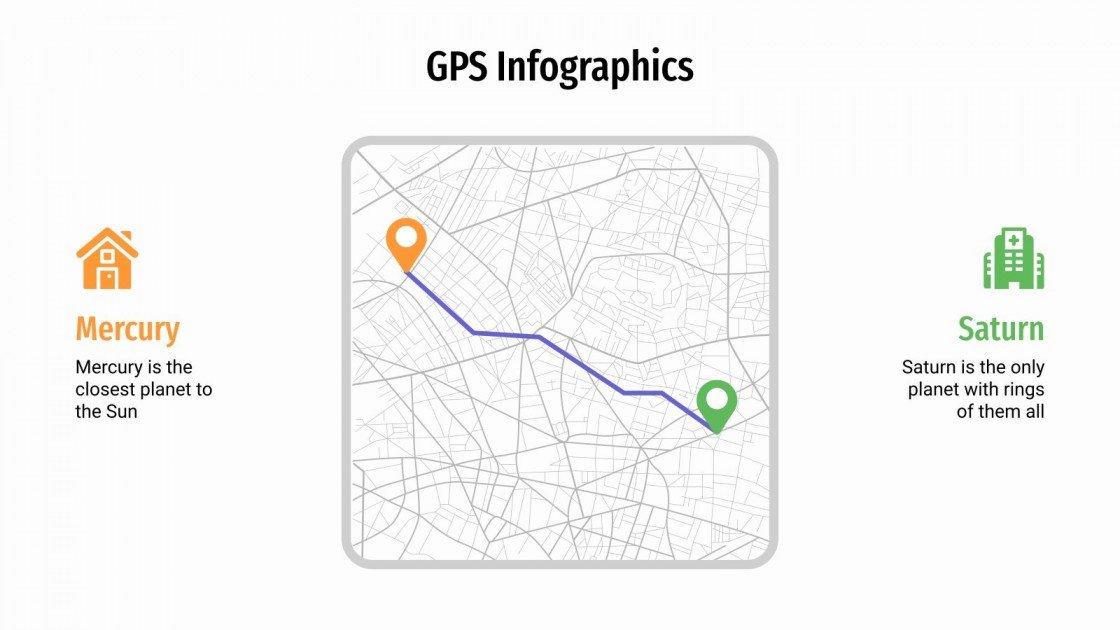 GPS Infographics

Mercury

Mercury is the closest planet to the Sun

Saturn

Saturn is the only planet with rings of them all