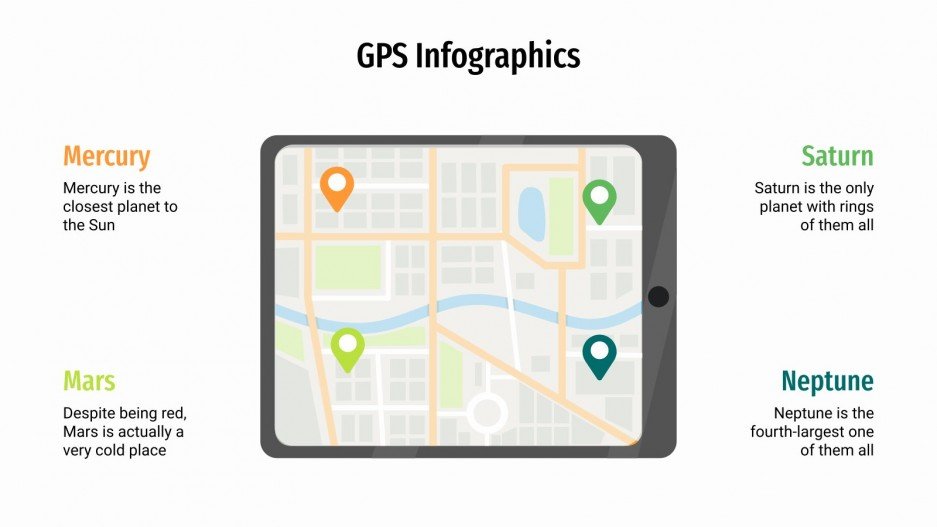 GPS Infographics

Mercury

Mercury is the closest planet to the Sun

Mars

Despite being red, Mars is actually a very cold place

Saturn

Saturn is the only planet with rings of them all

Neptune

Neptune is the fourth-largest one of them all