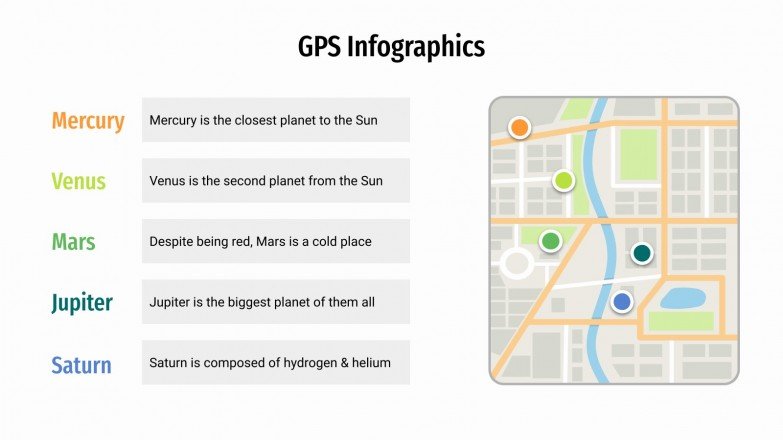 GPS Infographics

Mercury
Mercury is the closest planet to the Sun

Venus
Venus is the second planet from the Sun

Mars
Despite being red, Mars is a cold place

Jupiter
Jupiter is the biggest planet of them all

Saturn
Saturn is composed of hydrogen & helium