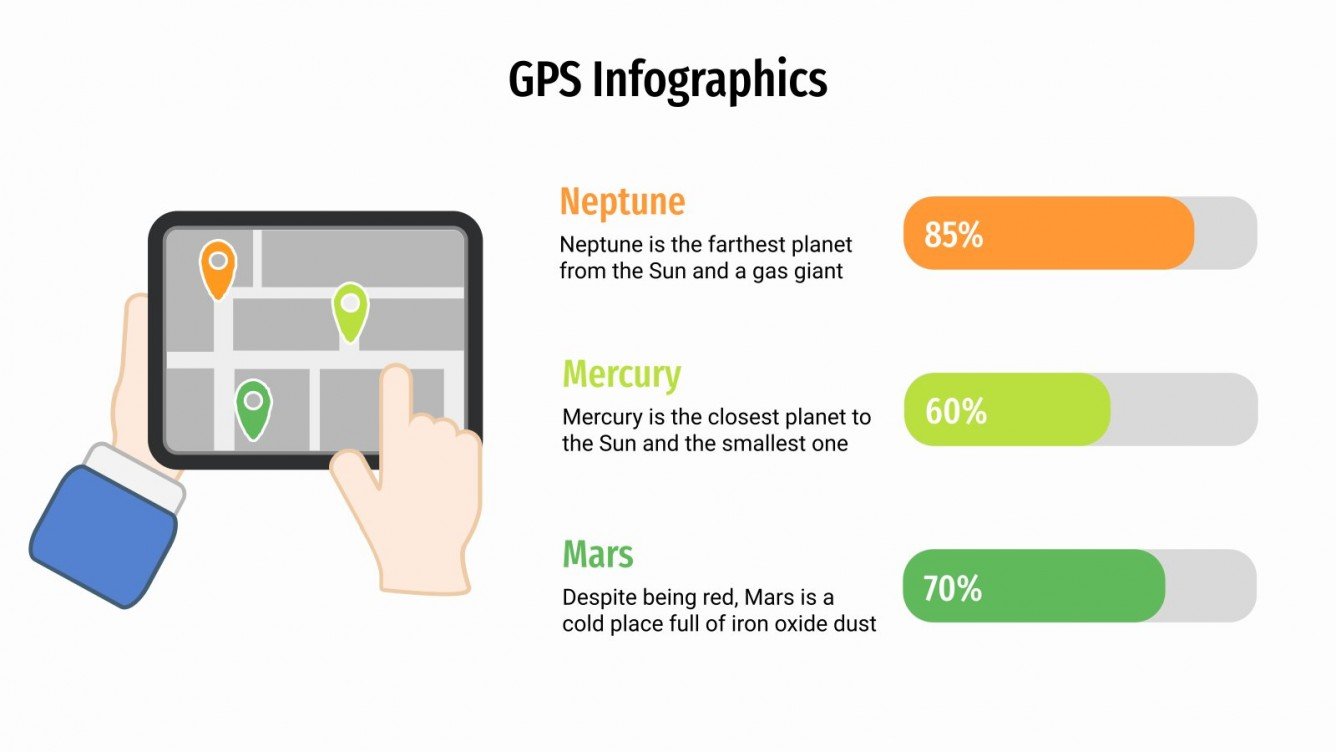 GPS Infographics

Neptune
Neptune is the farthest planet from the Sun and a gas giant

85%

Mercury
Mercury is the closest planet to the Sun and the smallest one

60%

Mars
Despite being red, Mars is a cold place full of iron oxide dust

70%