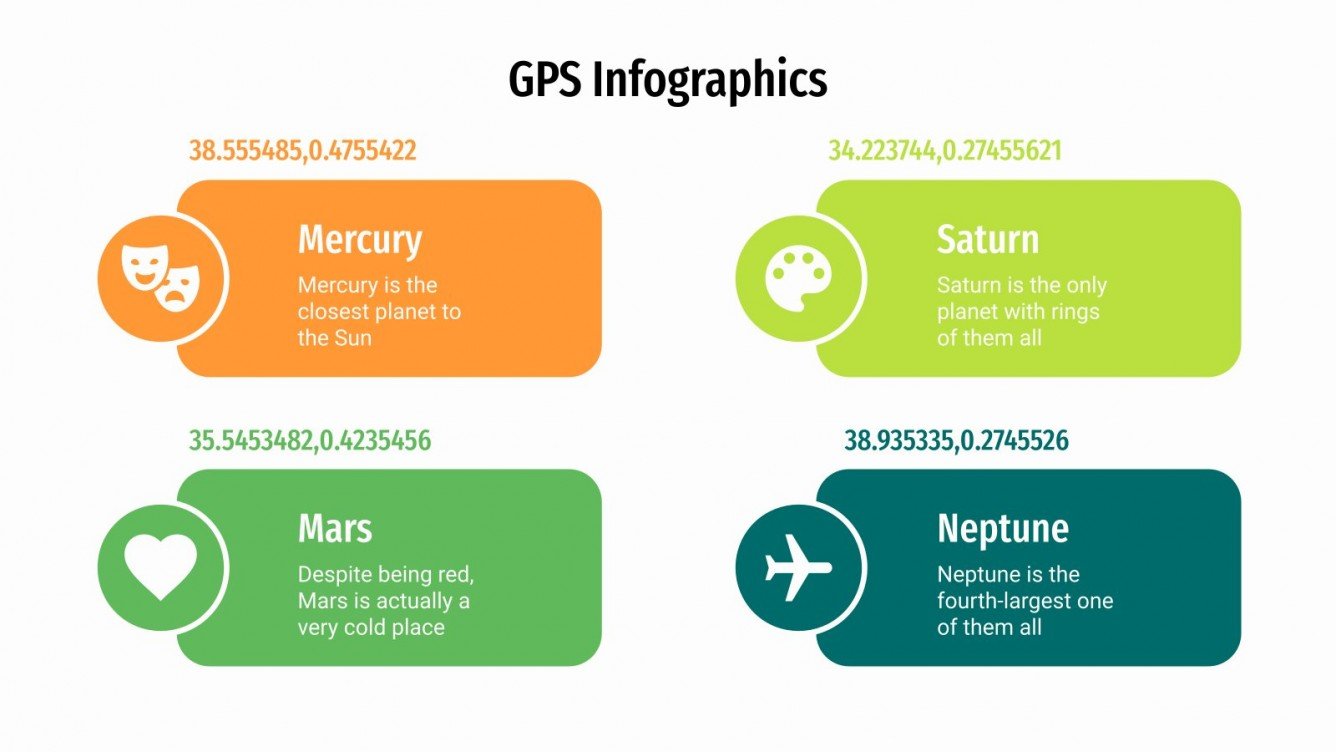 GPS Infographics

38.555485,0.4755422

Mercury

Mercury is the closest planet to the Sun

34.223744,0.27455621

Saturn

Saturn is the only planet with rings of them all

35.5453482,0.4235456

Mars

Despite being red, Mars is actually a very cold place

38.935335,0.2745526

Neptune

Neptune is the fourth-largest one of them all