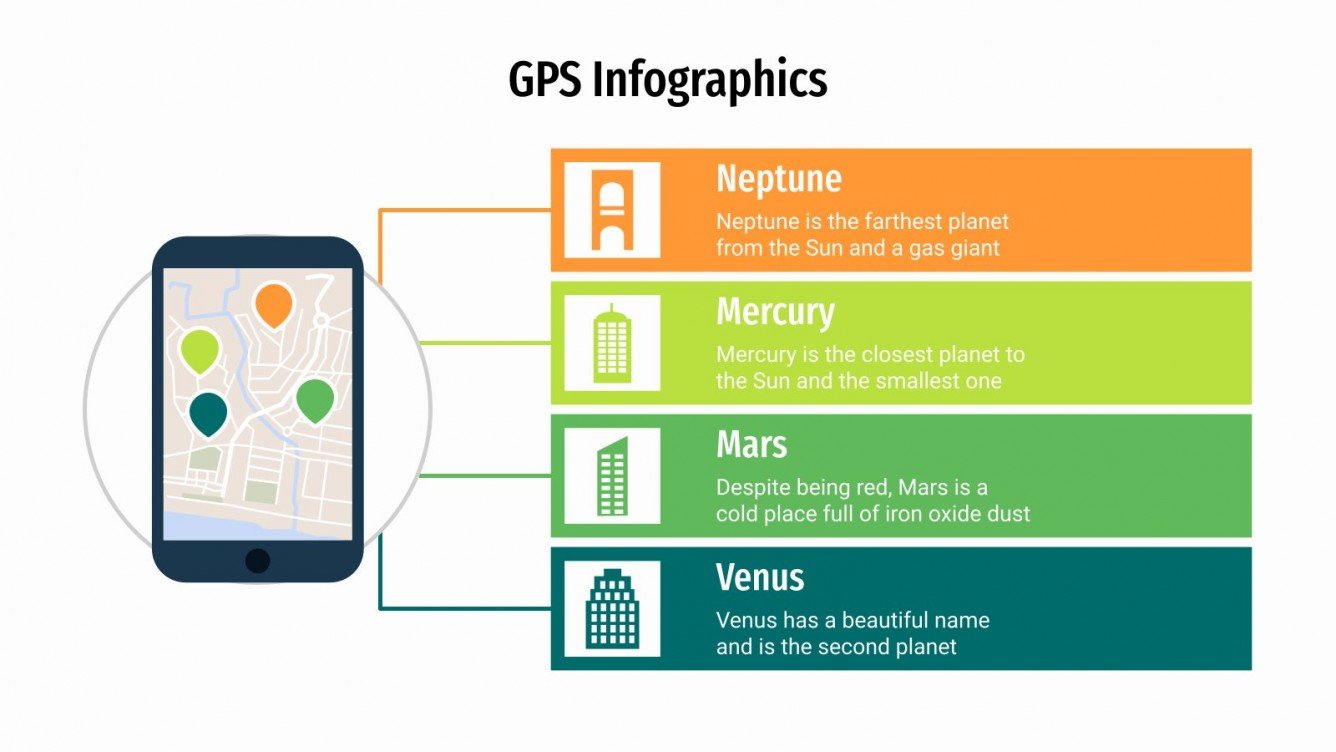 GPS Infographics

Neptune
Neptune is the farthest planet from the Sun and a gas giant

Mercury
Mercury is the closest planet to the Sun and the smallest one

Mars
Despite being red, Mars is a cold place full of iron oxide dust

Venus
Venus has a beautiful name and is the second planet