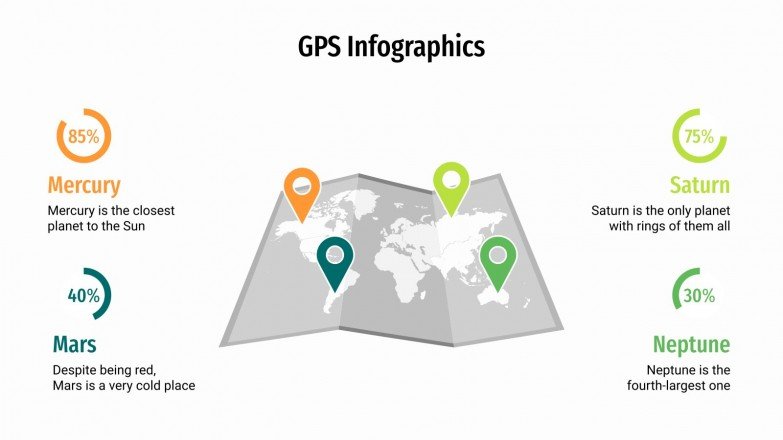 GPS Infographics

85%

Mercury

Mercury is the closest planet to the Sun

40%

Mars

Despite being red, Mars is a very cold place

75%

Saturn

Saturn is the only planet with rings of them all

30%

Neptune

Neptune is the fourth-largest one