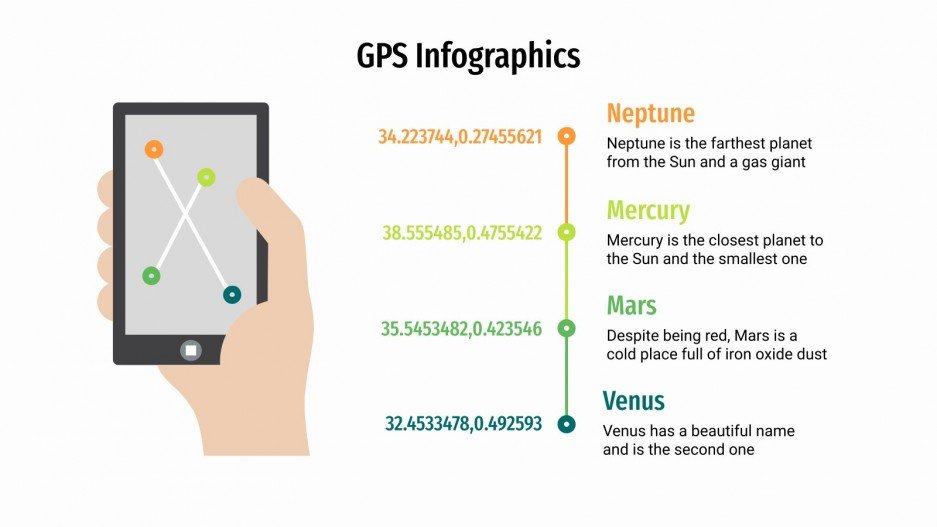 GPS Infographics

34.223744,0.27455621

Neptune

Neptune is the farthest planet from the Sun and a gas giant

38.555485,0.4755422

Mercury

Mercury is the closest planet to the Sun and the smallest one

35.5453482,0.423546

Mars

Despite being red, Mars is a cold place full of iron oxide dust

32.4533478,0.492593

Venus

Venus has a beautiful name and is the second one