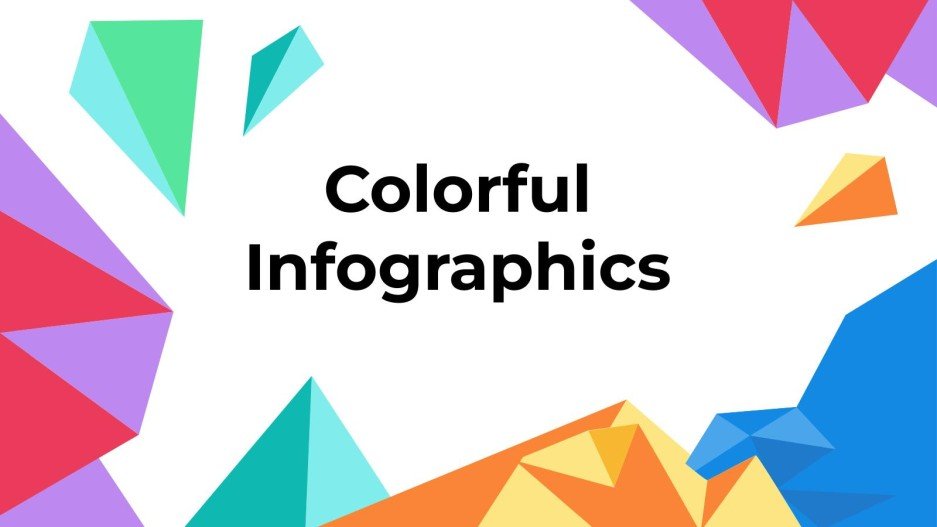 Colorful
Infographics