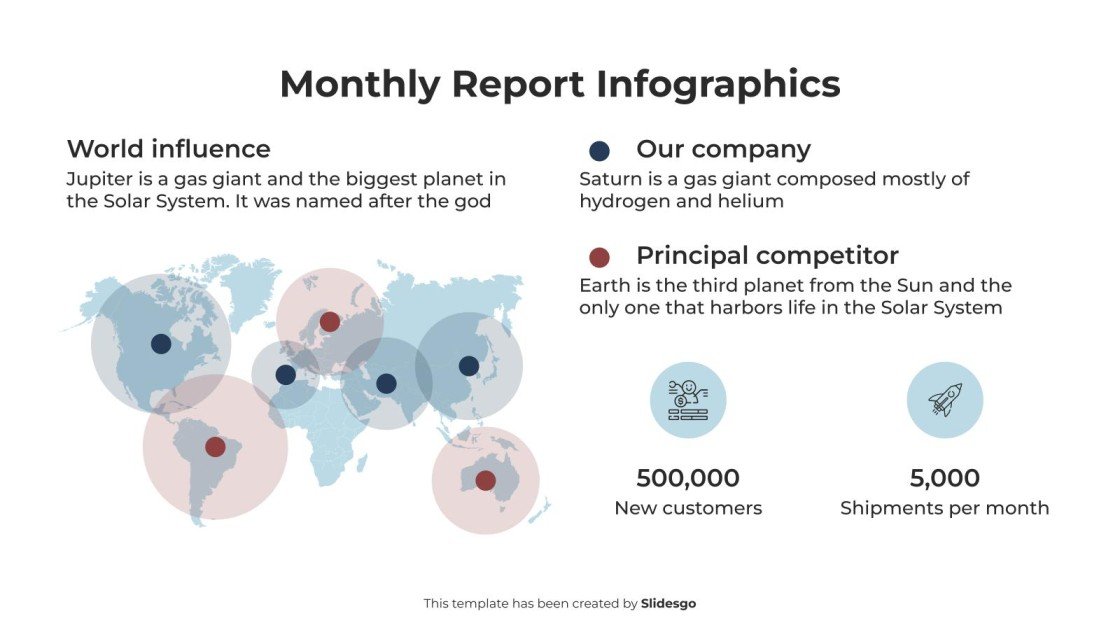 Monthly Report Infographics

World influence
Jupiter is a gas giant and the biggest planet in the Solar System. It was named after the god

Our company
Saturn is a gas giant composed mostly of hydrogen and helium

Principal competitor
Earth is the third planet from the Sun and the only one that harbors life in the Solar System

500,000
New customers

5,000
Shipments per month

This template has been created by Slidesgo