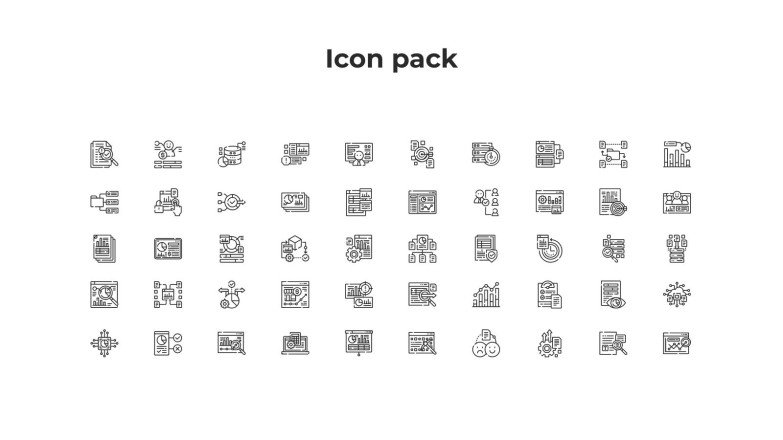 Icon pack