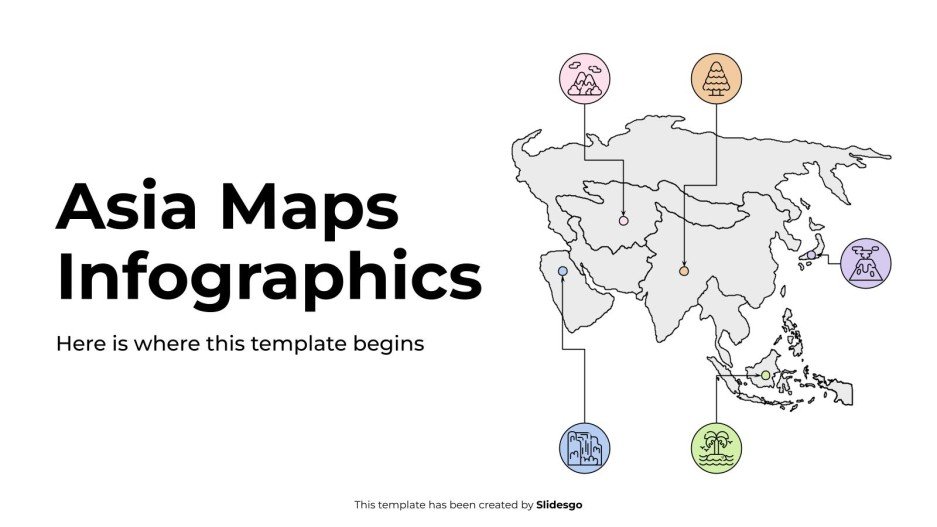 Asia Maps Infographics

Here is where this template begins

This template has been created by Slidesgo