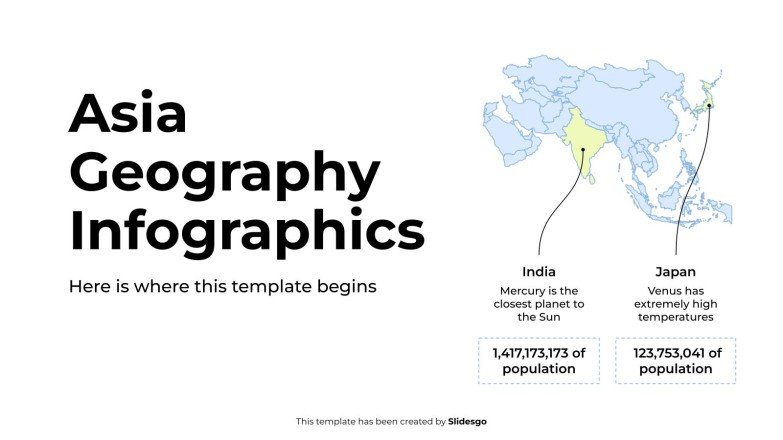 Asia Geography Infographics

Here is where this template begins

India

Mercury is the closest planet to the Sun

1,417,173,173 of population

Japan

Venus has extremely high temperatures

123,753,041 of population

This template has been created by Slidesgo