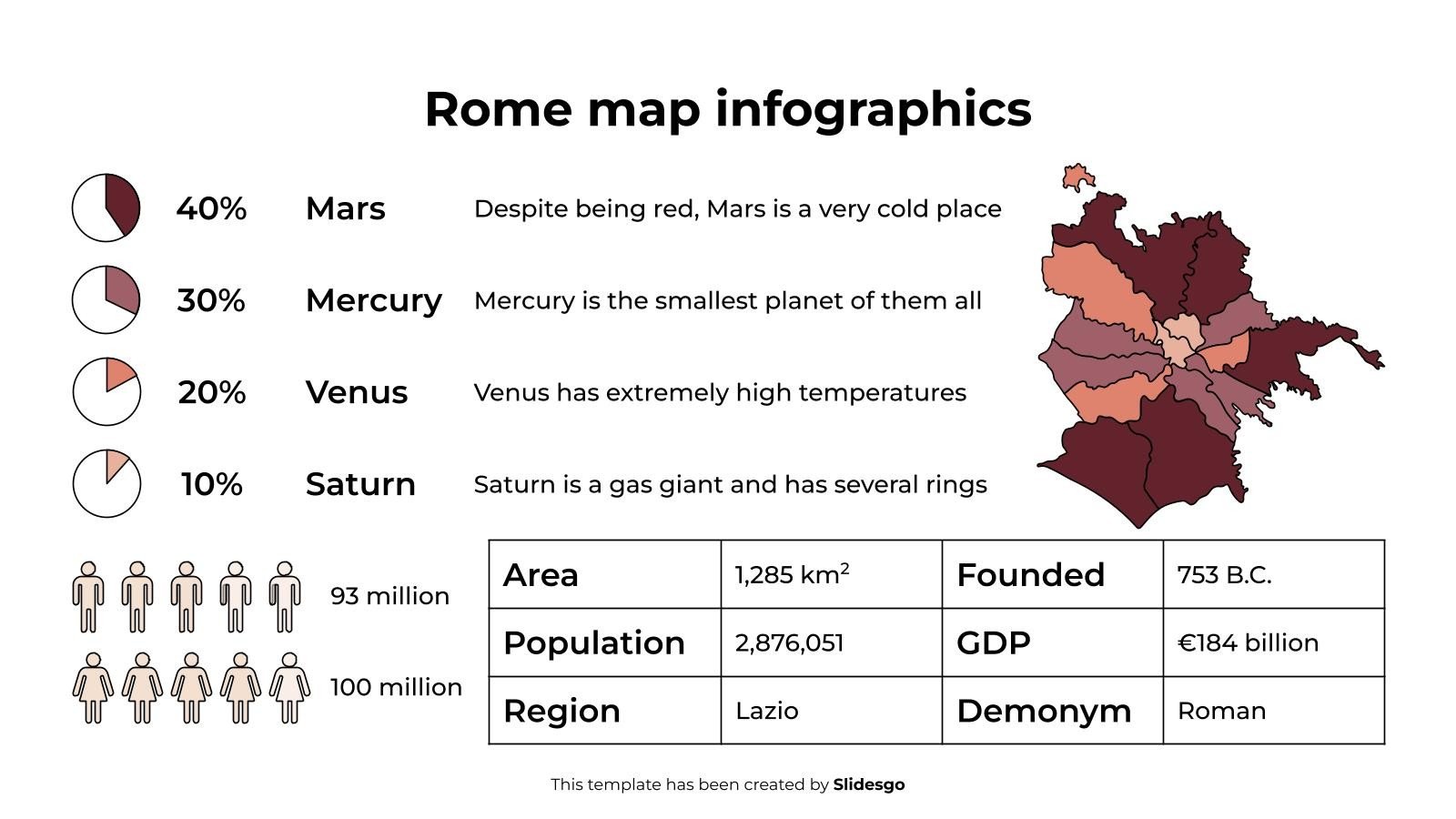 Rome map infographics

40% Mars Despite being red, Mars is a very cold place

30% Mercury Mercury is the smallest planet of them all

20% Venus Venus has extremely high temperatures

10% Saturn Saturn is a gas giant and has several rings

93 million

100 million

| Area | 1,285 km$^2$ | Founded | 753 B.C. |
|---|---|---|---|
| Population | 2,876,051 | GDP | €184 billion |
| Region | Lazio | Demonym | Roman |

This template has been created by Slidesgo