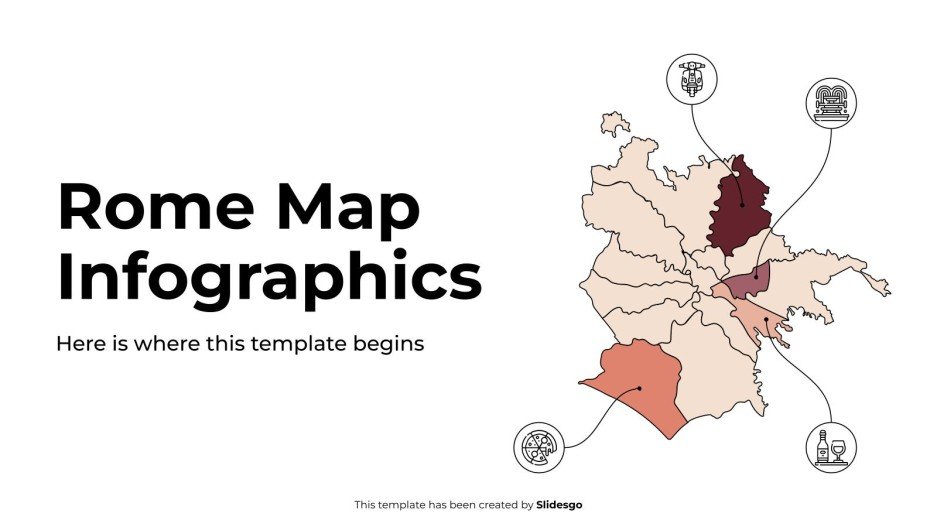 Rome Map Infographics

Here is where this template begins

This template has been created by Slidesgo