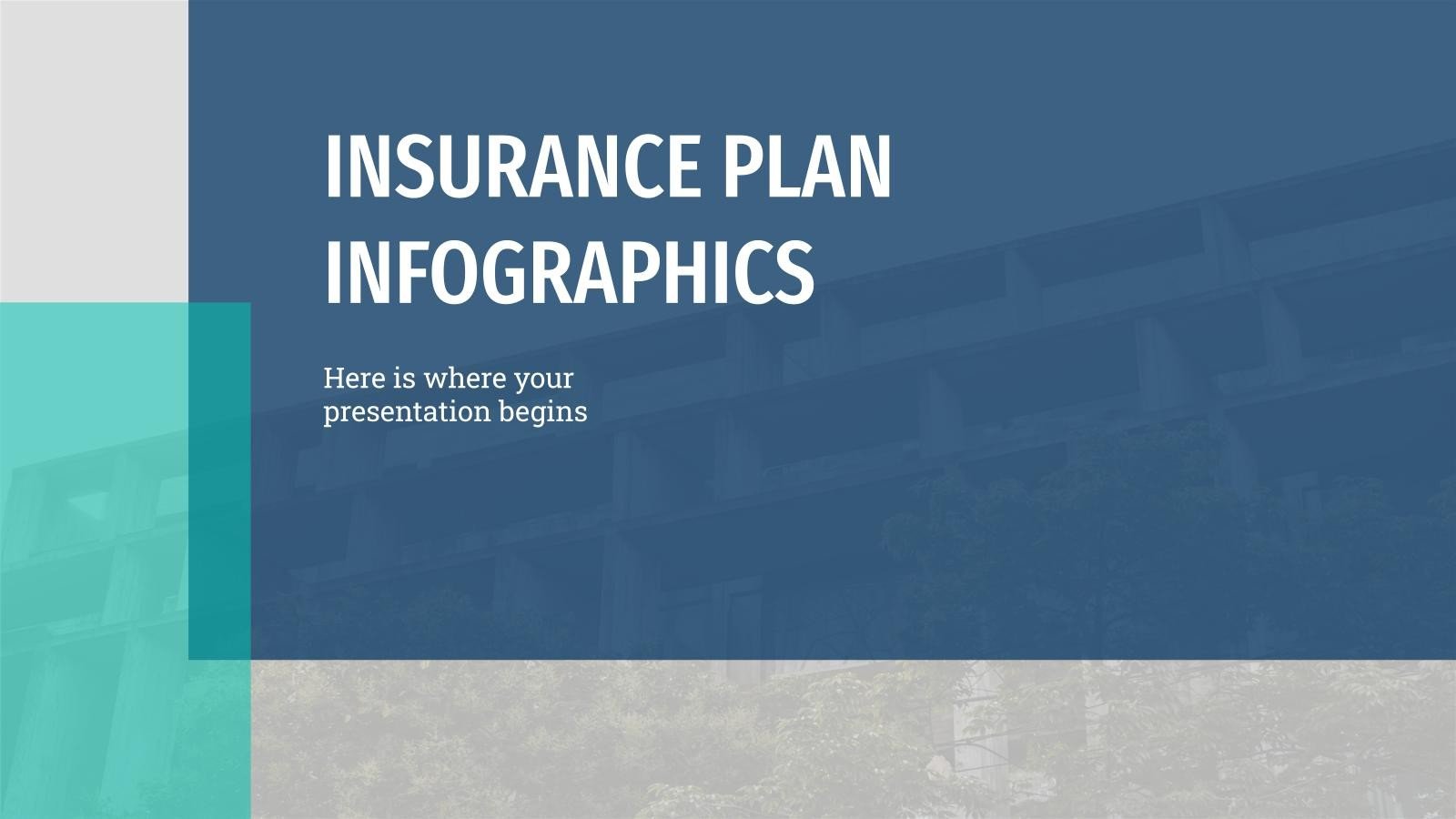 INSURANCE PLAN INFOGRAPHICS

Here is where your presentation begins