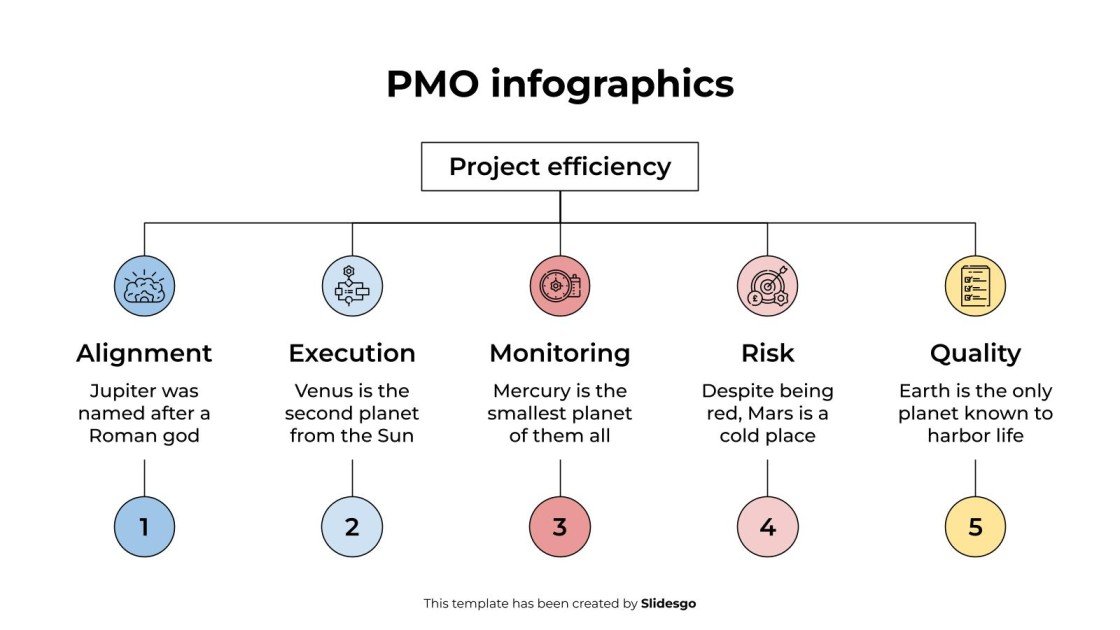 PMO infographics

Project efficiency

Alignment
Jupiter was named after a Roman god
1

Execution
Venus is the second planet from the Sun
2

Monitoring
Mercury is the smallest planet of them all
3

Risk
Despite being red, Mars is a cold place
4

Quality
Earth is the only planet known to harbor life
5

This template has been created by Slidesgo