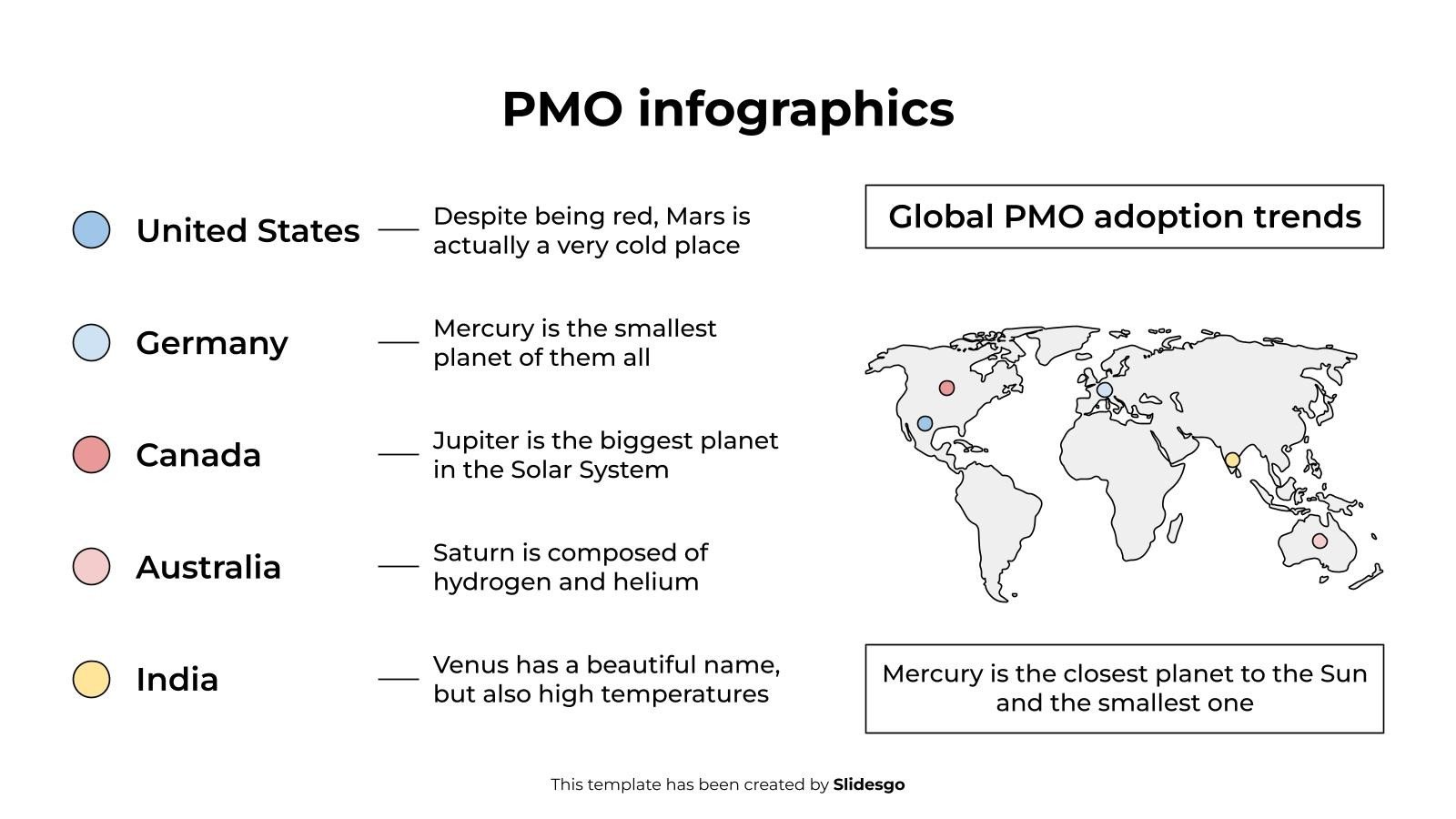 PMO infographics

United States — Despite being red, Mars is actually a very cold place

Germany — Mercury is the smallest planet of them all

Canada — Jupiter is the biggest planet in the Solar System

Australia — Saturn is composed of hydrogen and helium

India — Venus has a beautiful name, but also high temperatures

Global PMO adoption trends

Mercury is the closest planet to the Sun and the smallest one

This template has been created by Slidesgo