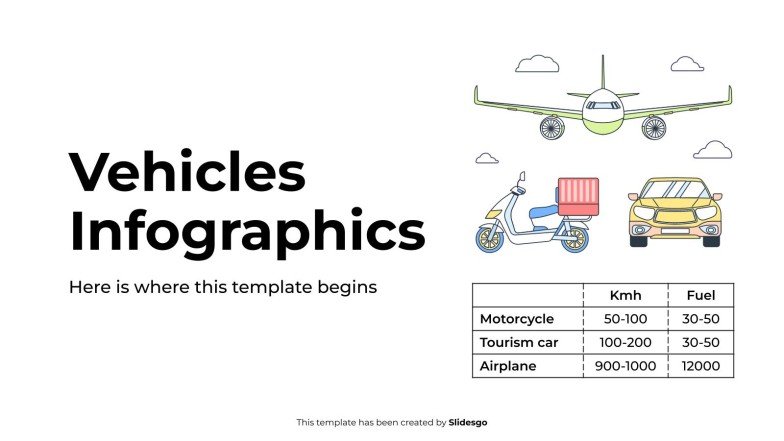 Vehicles Infographics

Here is where this template begins

| | Kmh | Fuel |
|---|---|---|
| Motorcycle | 50-100 | 30-50 |
| Tourism car | 100-200 | 30-50 |
| Airplane | 900-1000 | 12000 |

This template has been created by Slidesgo