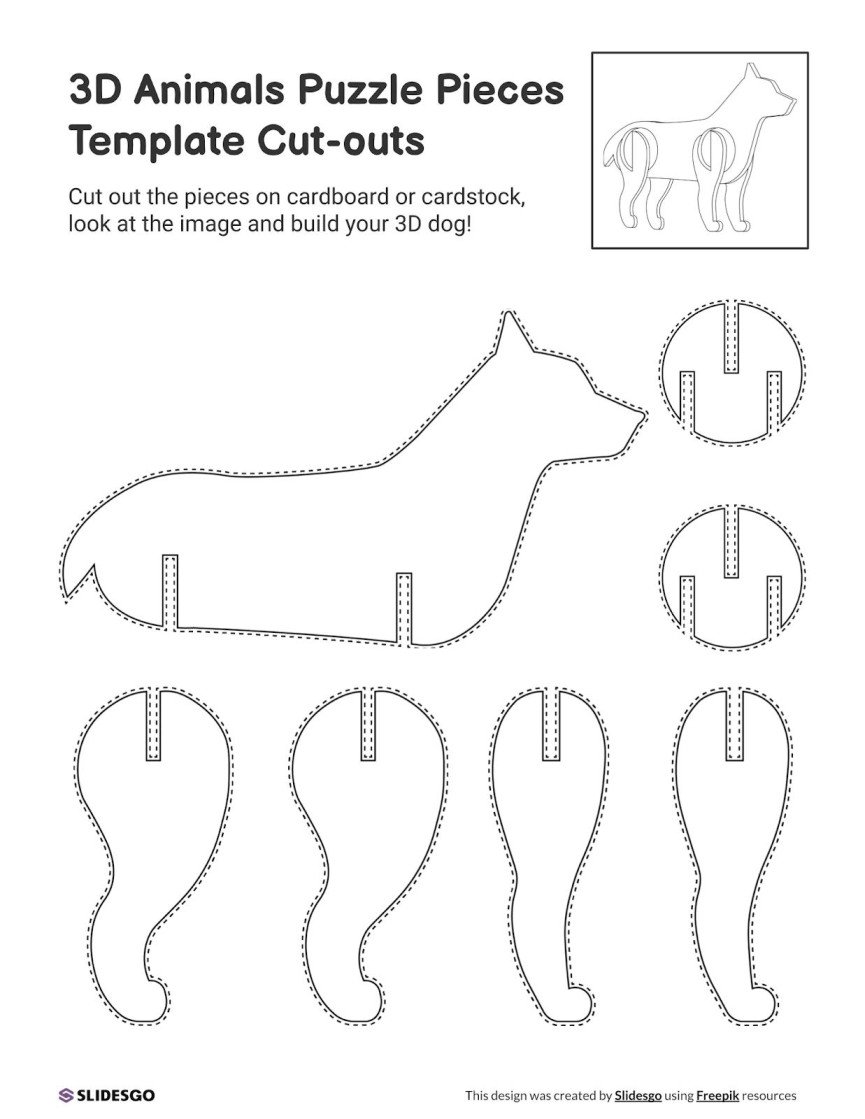 3D Animals Puzzle Pieces Template Cut-outs

Cut out the pieces on cardboard or cardstock, look at the image and build your 3D dog!

SLIDESGO

This design was created by Slidesgo using Freepik resources