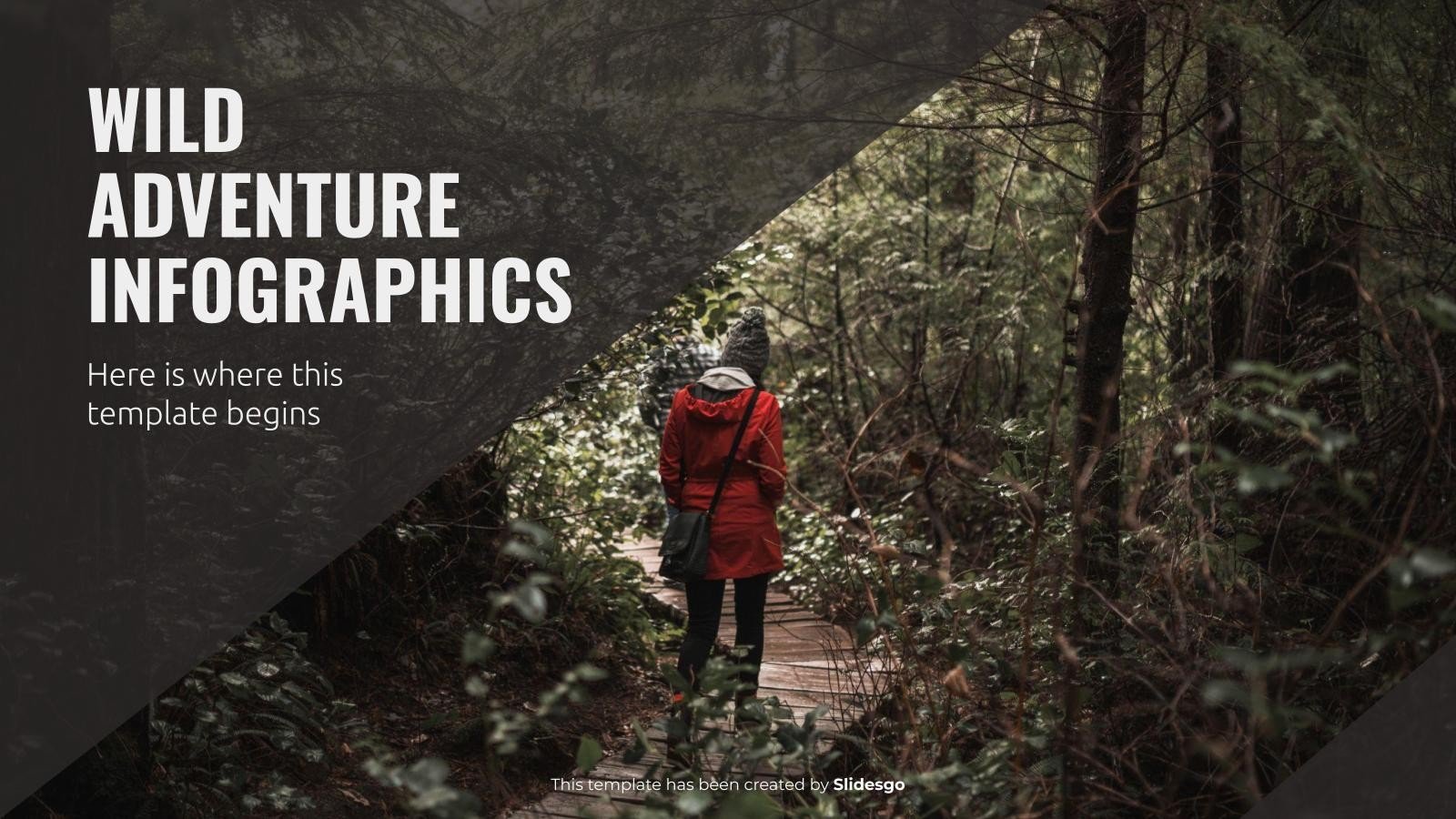 WILD ADVENTURE INFOGRAPHICS

Here is where this template begins

This template has been created by Slidesgo