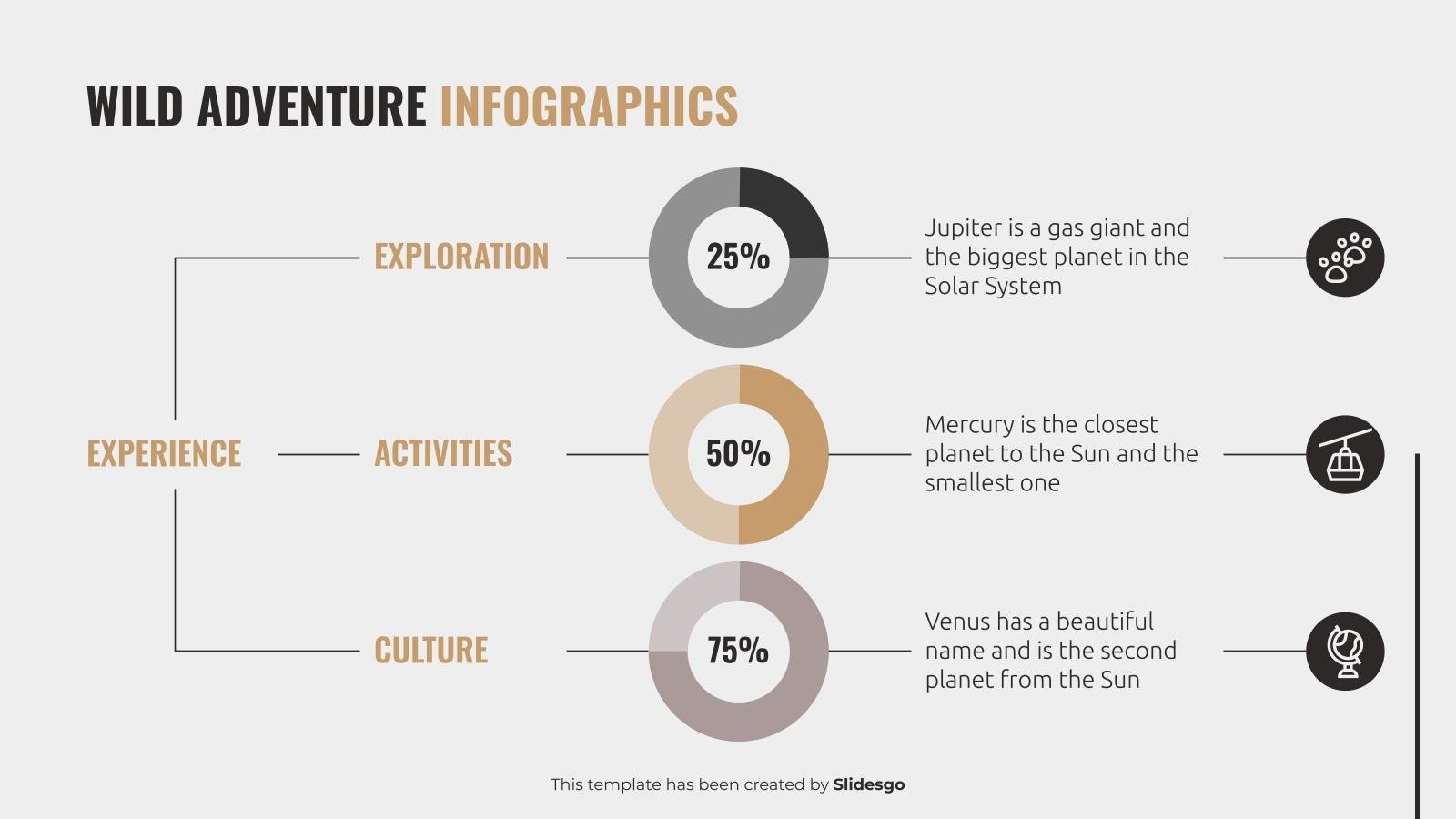 WILD ADVENTURE INFOGRAPHICS

EXPERIENCE

EXPLORATION

25%

Jupiter is a gas giant and the biggest planet in the Solar System

ACTIVITIES

50%

Mercury is the closest planet to the Sun and the smallest one

CULTURE

75%

Venus has a beautiful name and is the second planet from the Sun

This template has been created by Slidesgo