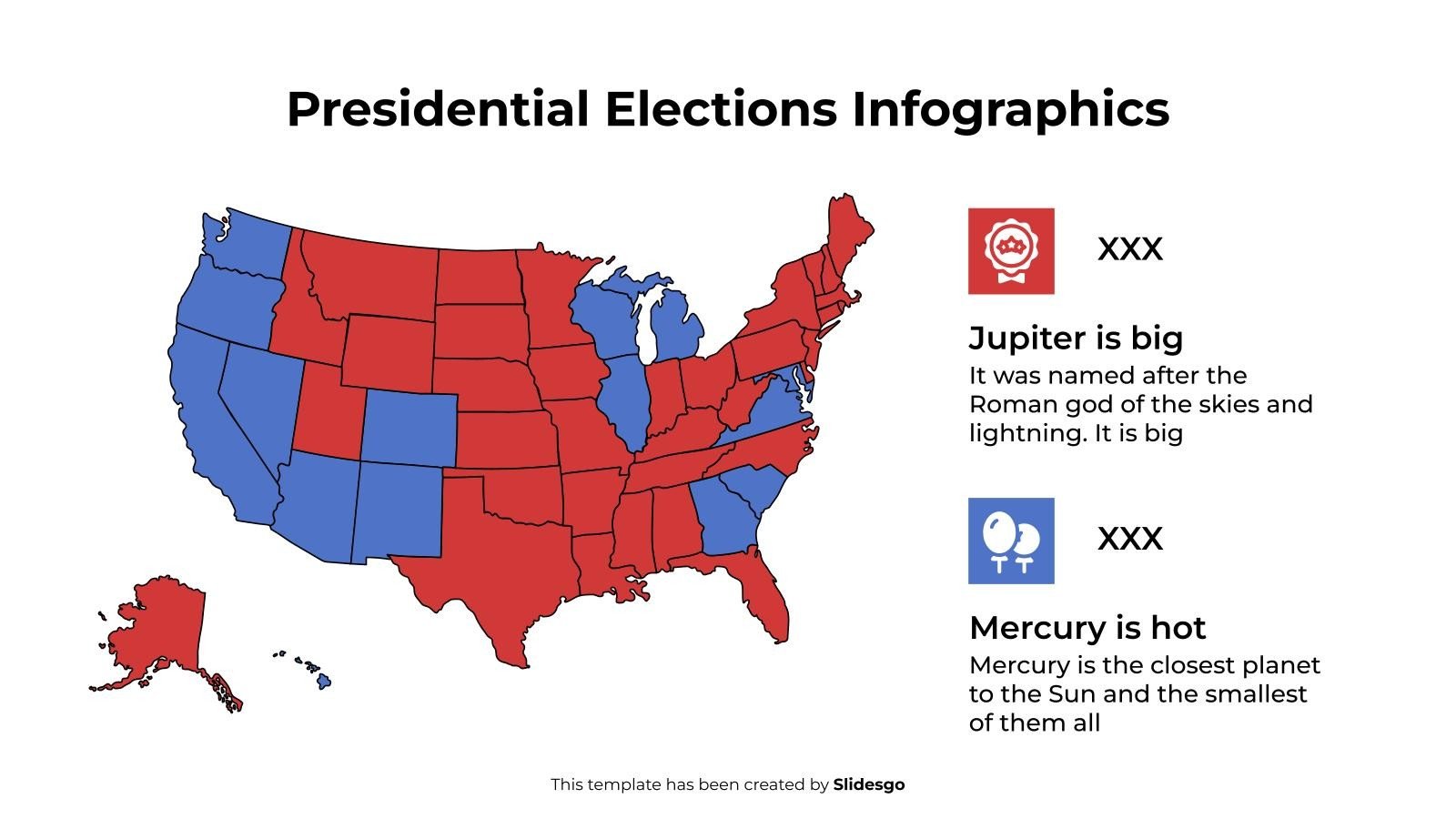 Presidential Elections Infographics

XXX

Jupiter is big

It was named after the Roman god of the skies and lightning. It is big

XXX

Mercury is hot

Mercury is the closest planet to the Sun and the smallest of them all

This template has been created by Slidesgo