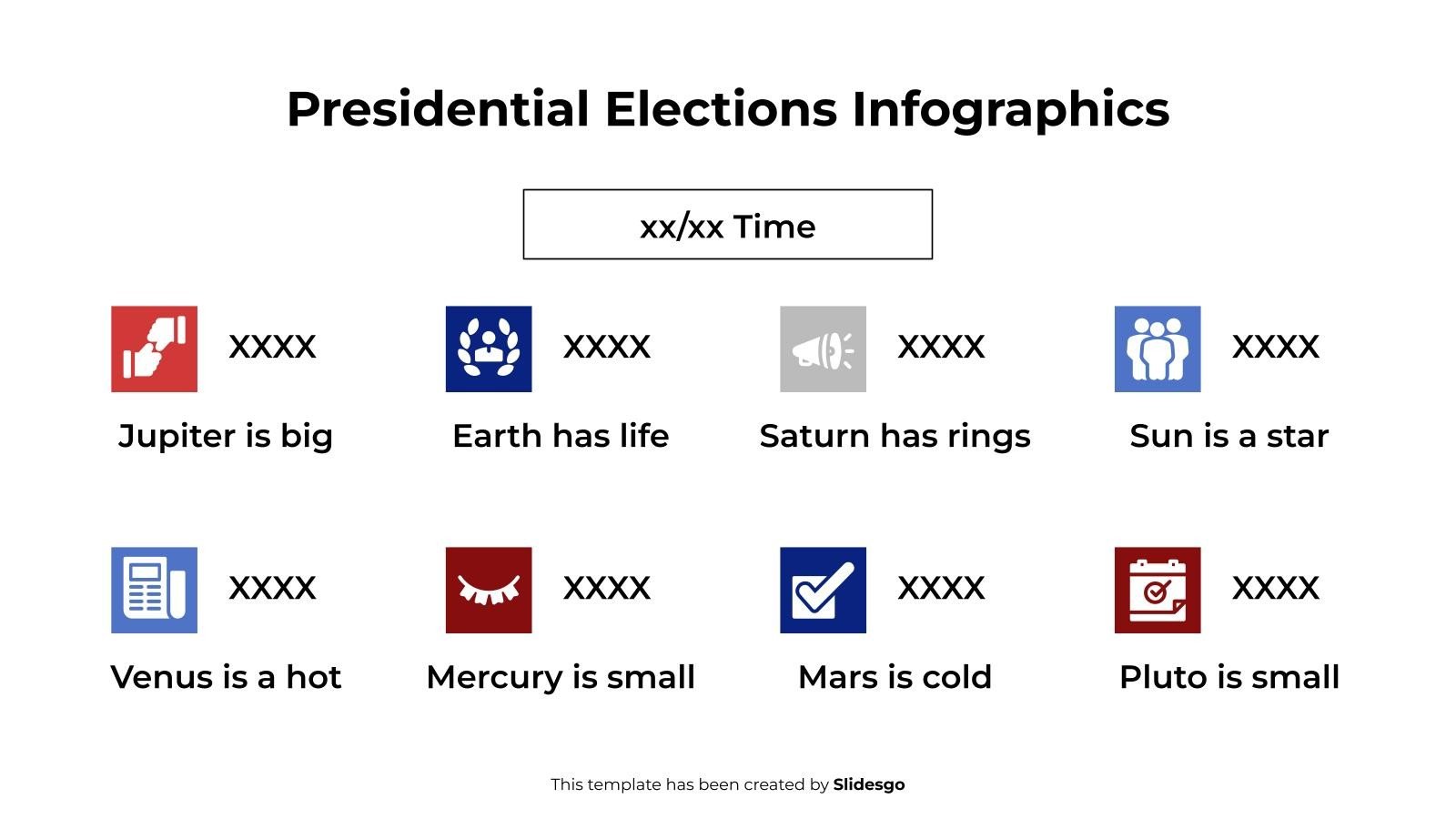 Presidential Elections Infographics

xx/xx Time

XXXX
Jupiter is big

XXXX
Earth has life

XXXX
Saturn has rings

XXXX
Sun is a star

XXXX
Venus is a hot

XXXX
Mercury is small

XXXX
Mars is cold

XXXX
Pluto is small

This template has been created by Slidesgo