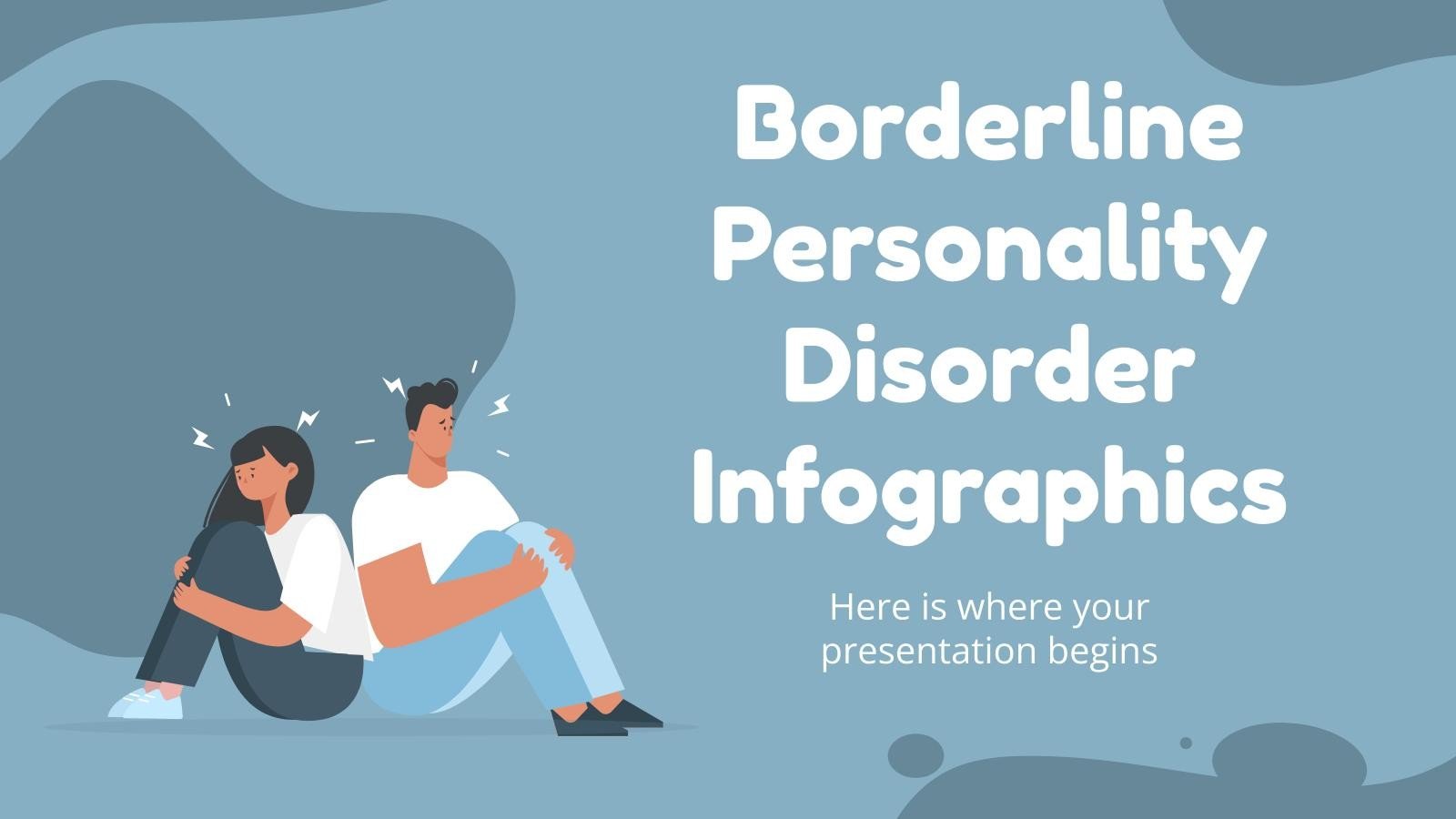 Borderline Personality Disorder Infographics

Here is where your presentation begins