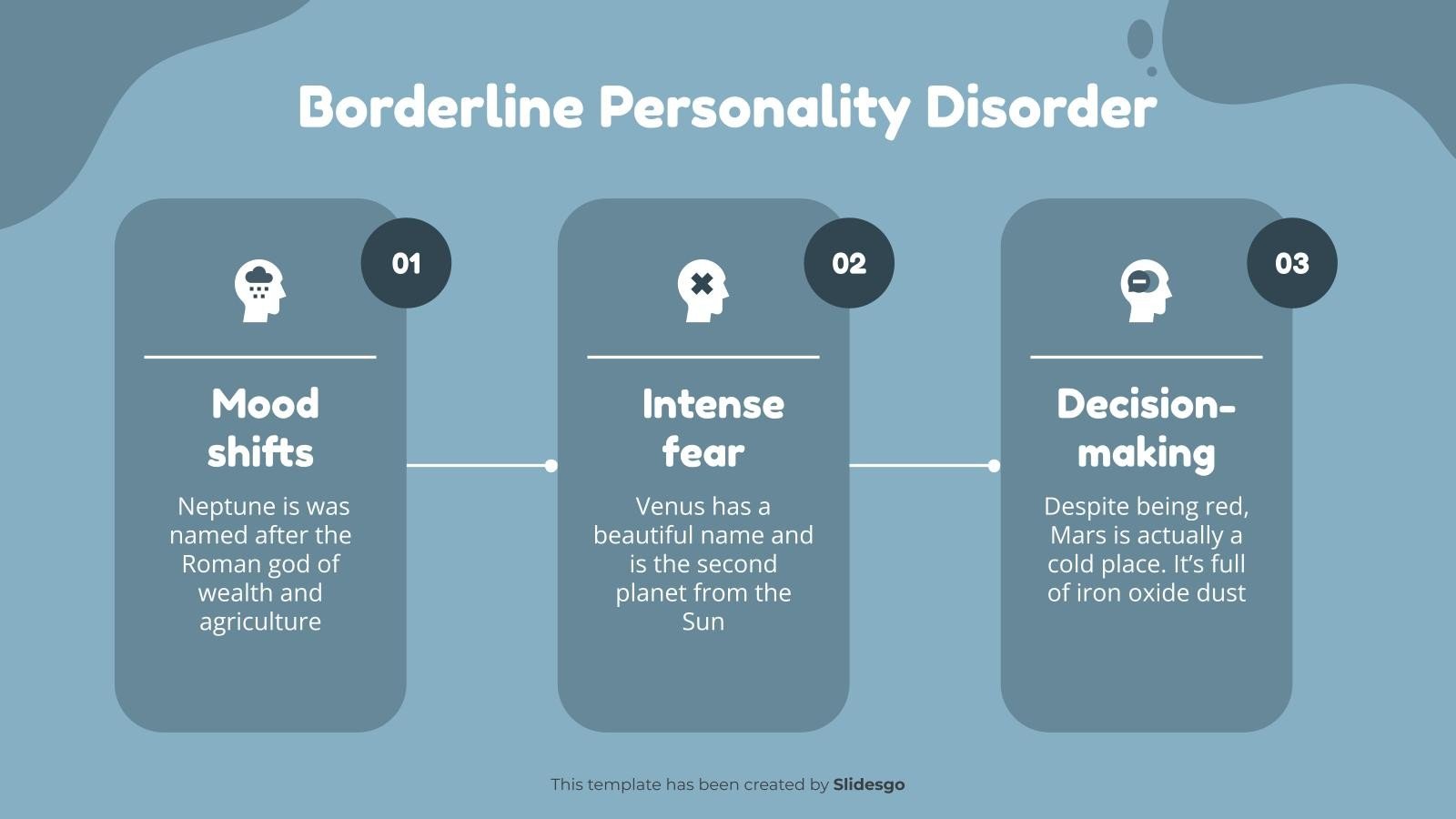 Borderline Personality Disorder

01

Mood shifts

Neptune is was named after the Roman god of wealth and agriculture

02

Intense fear

Venus has a beautiful name and is the second planet from the Sun

03

Decision-making

Despite being red, Mars is actually a cold place. It's full of iron oxide dust

This template has been created by Slidesgo