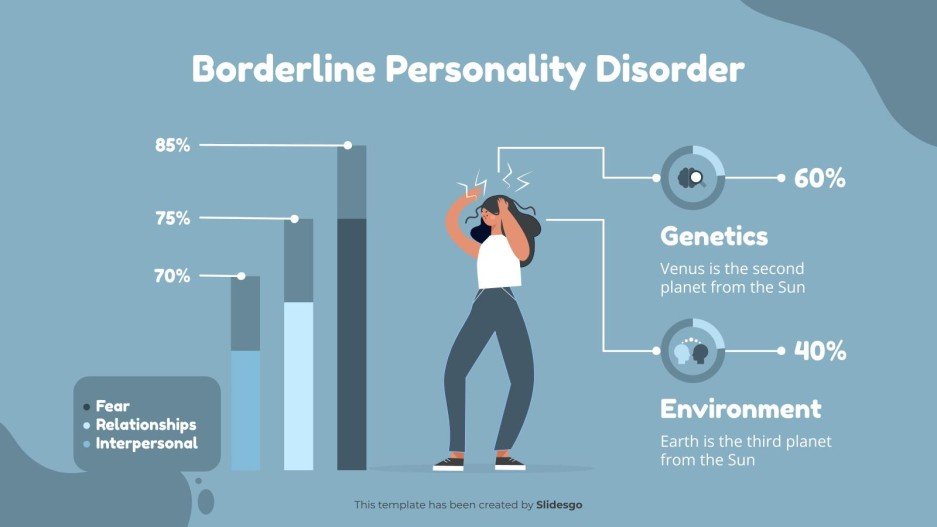 Borderline Personality Disorder

85%

75%

70%

Fear
Relationships
Interpersonal

60%

Genetics

Venus is the second planet from the Sun

40%

Environment

Earth is the third planet from the Sun

This template has been created by Slidesgo