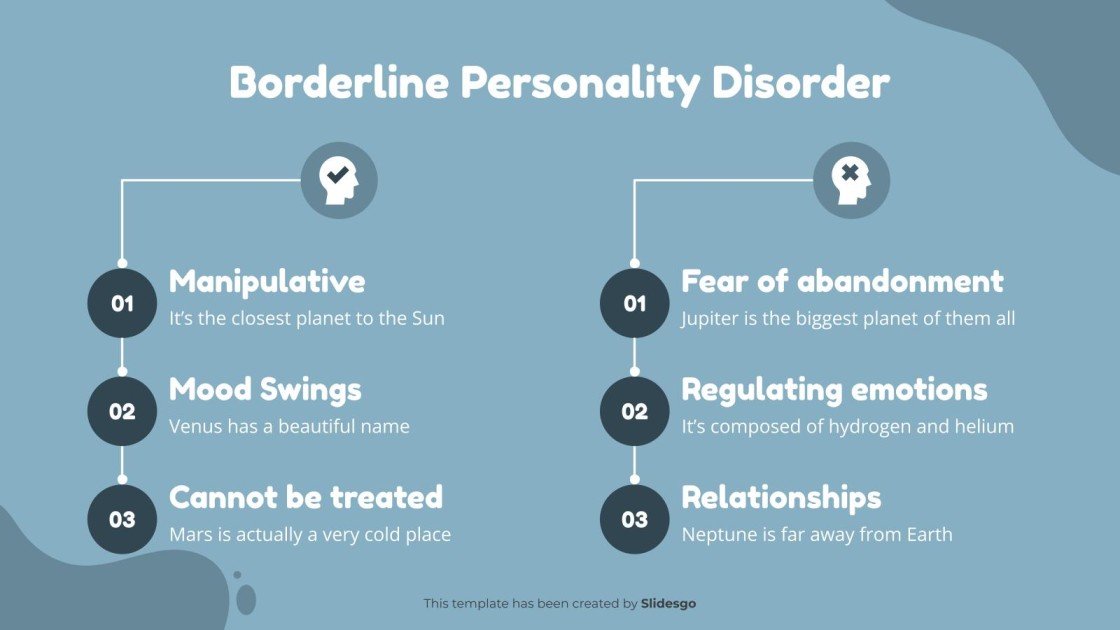 Borderline Personality Disorder

01
Manipulative
It's the closest planet to the Sun

02
Mood Swings
Venus has a beautiful name

03
Cannot be treated
Mars is actually a very cold place

01
Fear of abandonment
Jupiter is the biggest planet of them all

02
Regulating emotions
It's composed of hydrogen and helium

03
Relationships
Neptune is far away from Earth

This template has been created by Slidesgo