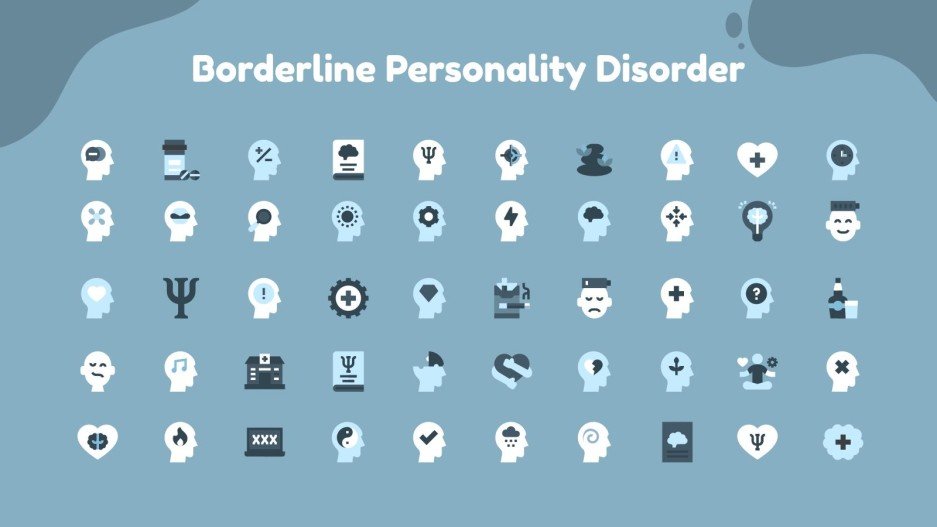 Borderline Personality Disorder

XXX