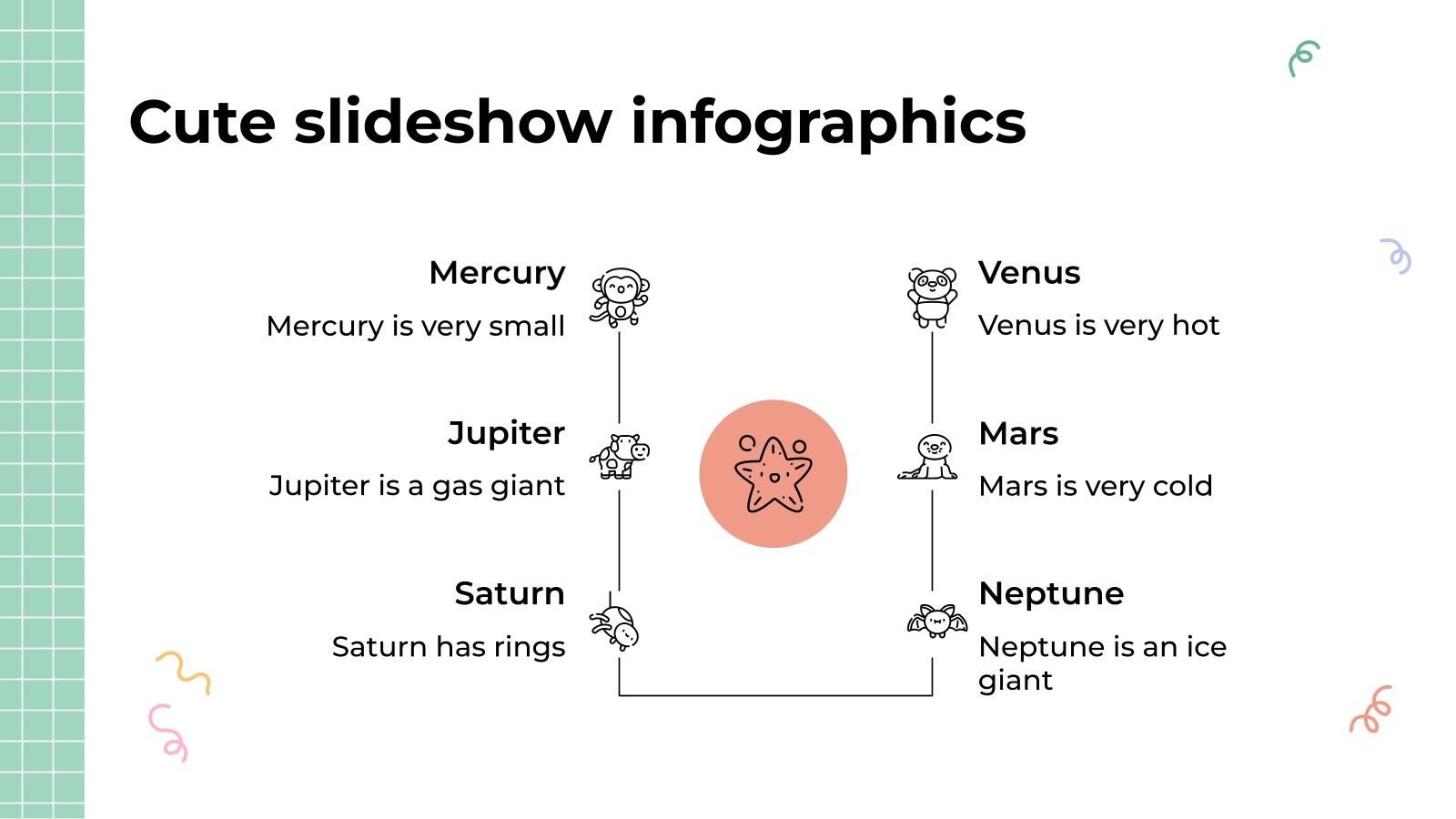 Cute slideshow infographics

Mercury

Mercury is very small

Jupiter

Jupiter is a gas giant

Saturn

Saturn has rings

Venus

Venus is very hot

Mars

Mars is very cold

Neptune

Neptune is an ice giant