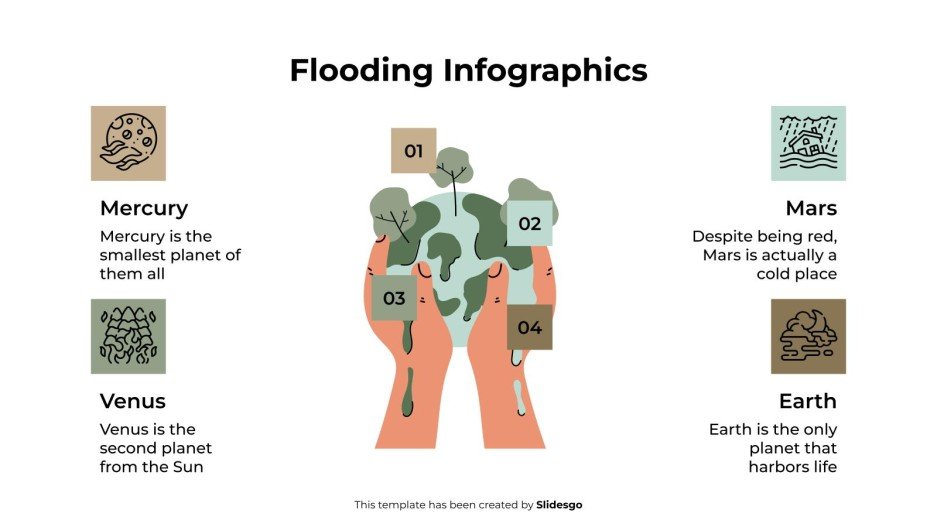 Flooding Infographics

Mercury
Mercury is the smallest planet of them all

Venus
Venus is the second planet from the Sun

01

02

03

04

Mars
Despite being red, Mars is actually a cold place

Earth
Earth is the only planet that harbors life

This template has been created by Slidesgo