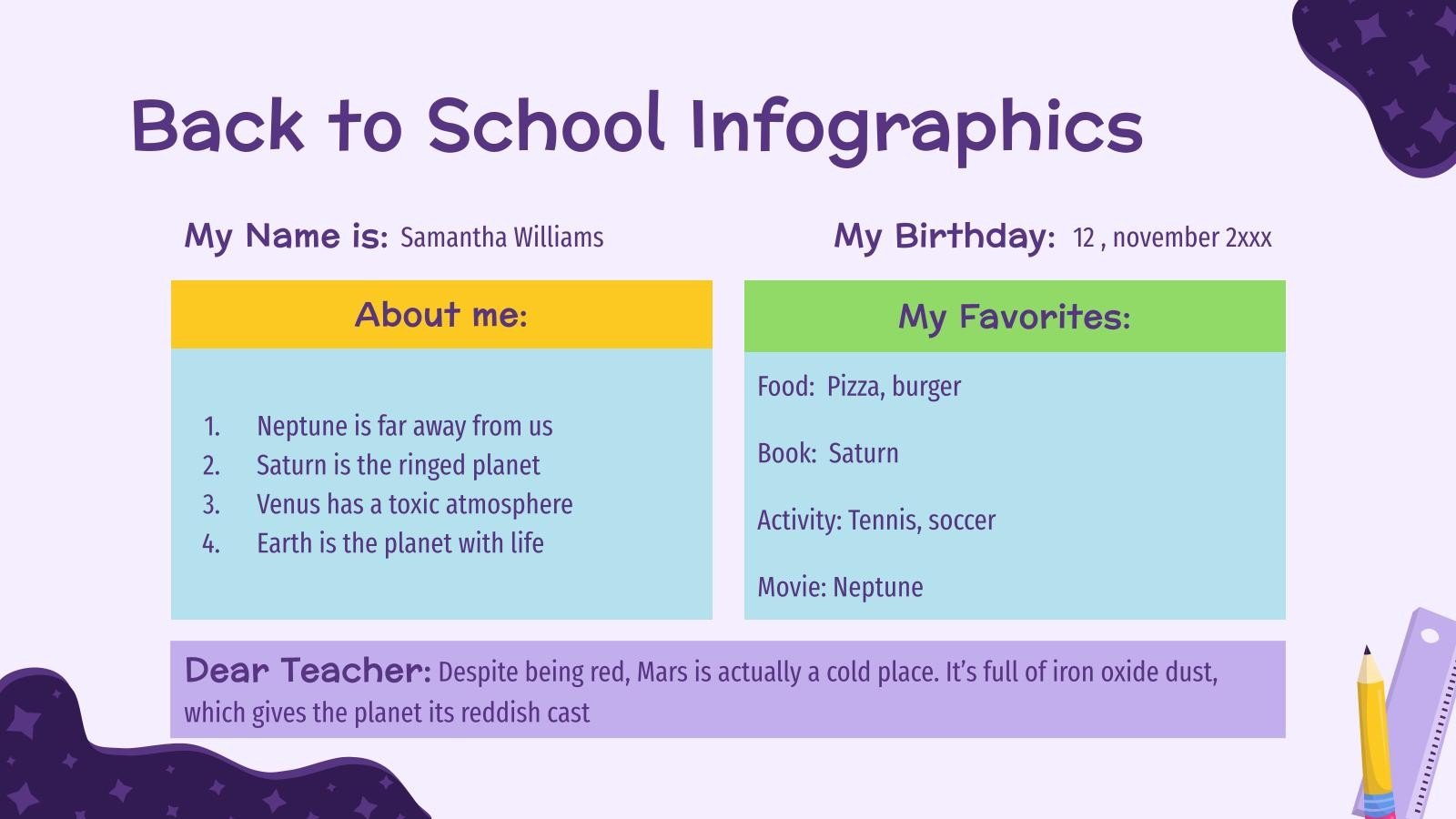 Back to School Infographics

My Name is: Samantha Williams

My Birthday: 12 , november 2xxx

About me:

1. Neptune is far away from us
2. Saturn is the ringed planet
3. Venus has a toxic atmosphere
4. Earth is the planet with life

My Favorites:

Food: Pizza, burger

Book: Saturn

Activity: Tennis, soccer

Movie: Neptune

Dear Teacher: Despite being red, Mars is actually a cold place. It's full of iron oxide dust, which gives the planet its reddish cast